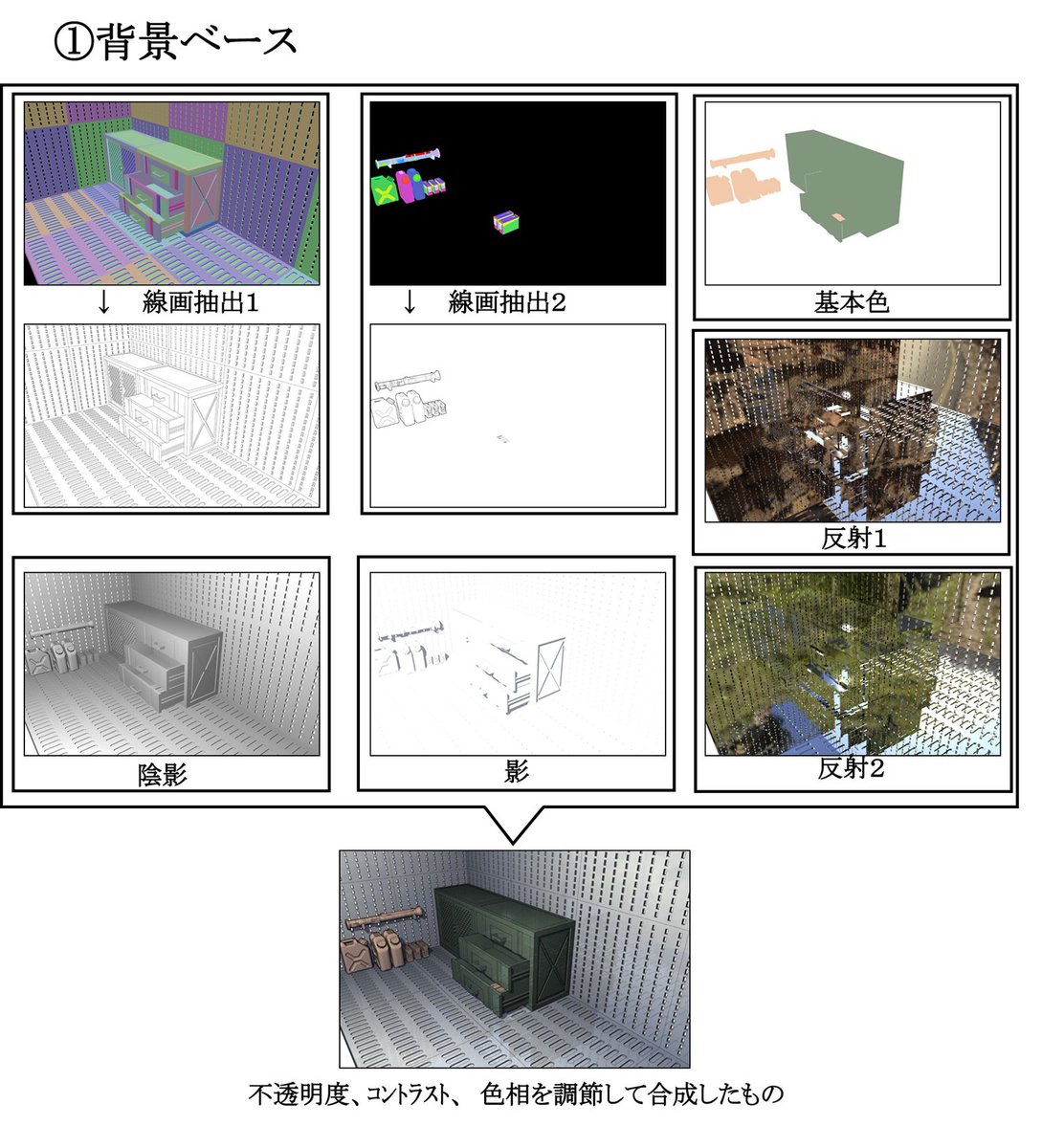 ①背景ベース

↓ 線画抽出1

↓ 線画抽出2

基本色

反射1

陰影

影

反射2

不透明度、コントラスト、 色相を調節して合成したもの