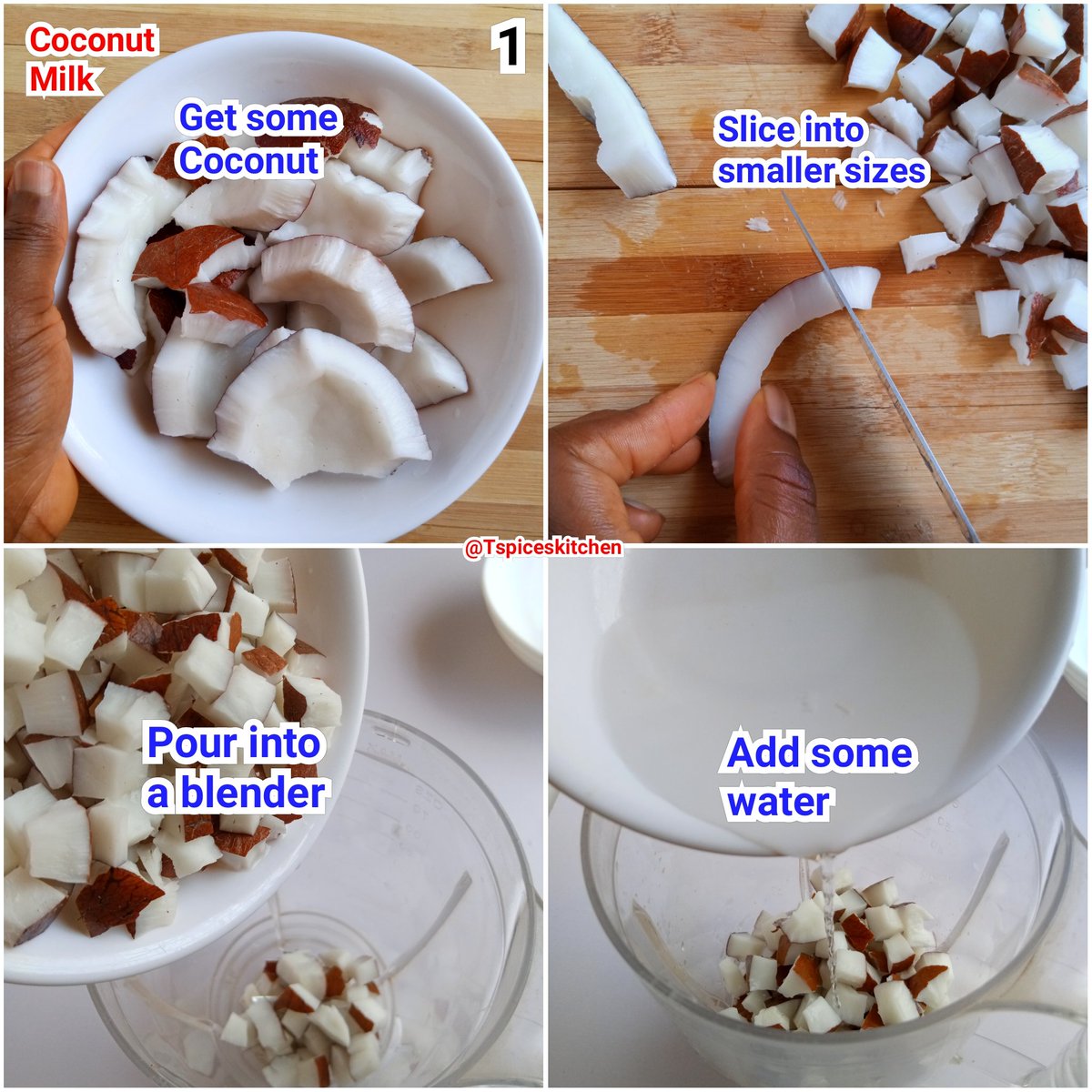 Coconut Milk

1

Get some Coconut

Slice into smaller sizes

@Tspiceskitchen

Pour into a blender

Add some water