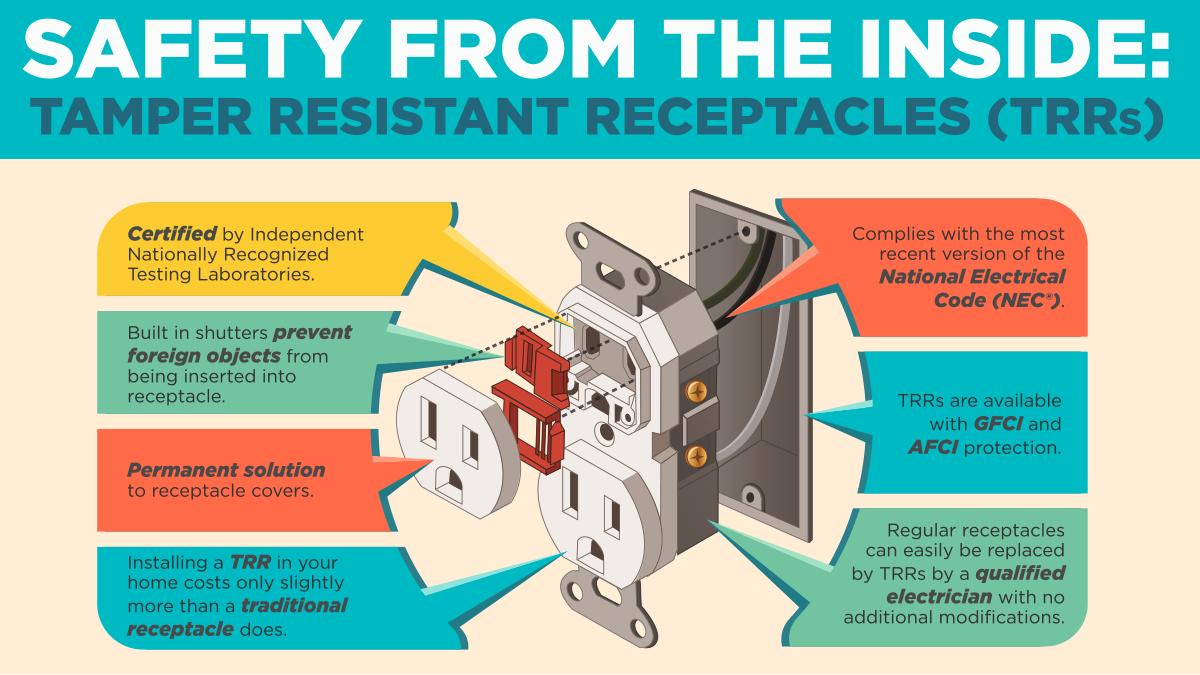 SAFETY FROM THE INSIDE:
TAMPER RESISTANT RECEPTACLES (TRRs)

Certified by Independent Nationally Recognized Testing Laboratories.

Built in shutters prevent foreign objects from being inserted into receptacle.

Permanent solution to receptacle covers.

Installing a TRR in your home costs only slightly more than a traditional receptacle does.

Complies with the most recent version of the National Electrical Code (NEC®).

TRRs are available with GFCI and AFCI protection.

Regular receptacles can easily be replaced by TRRs by a qualified electrician with no additional modifications.