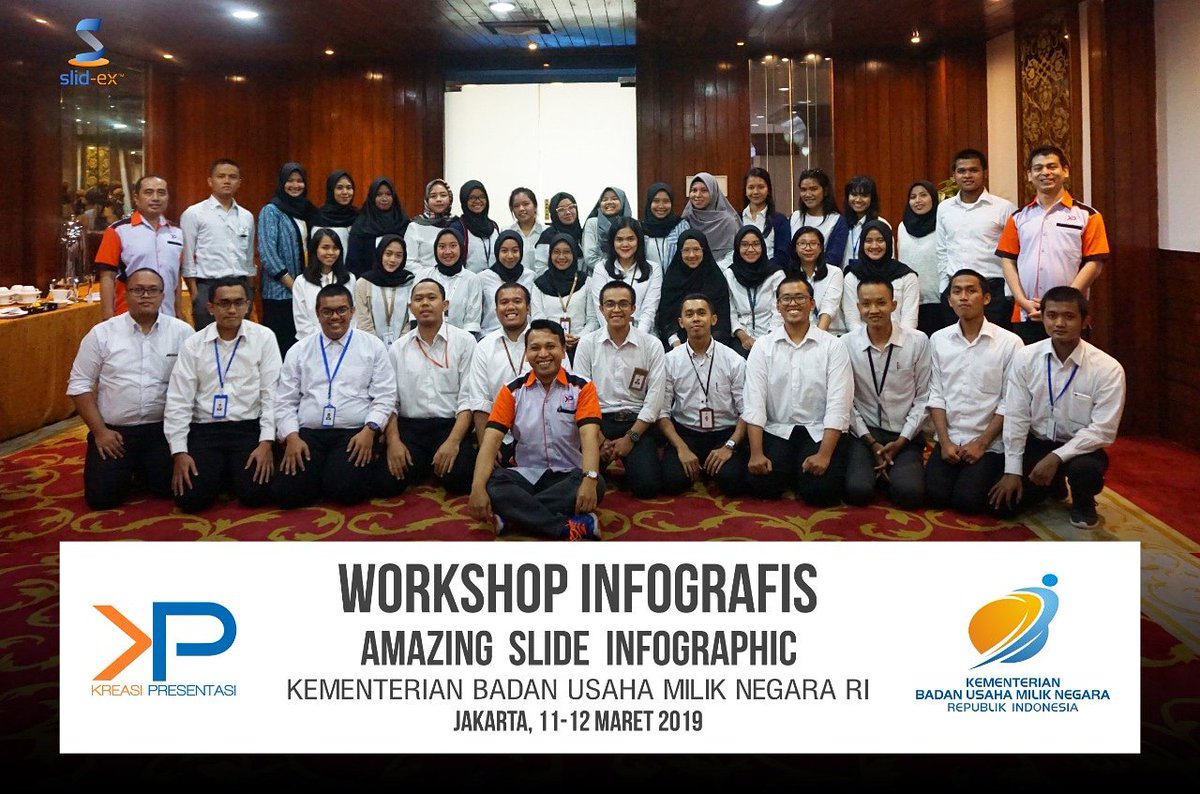 slid-ex

KP
KREASI PRESENTASI

WORKSHOP INFOGRAFIS
AMAZING SLIDE INFOGRAPHIC
KEMENTERIAN BADAN USAHA MILIK NEGARA RI
JAKARTA, 11-12 MARET 2019

KEMENTERIAN
BADAN USAHA MILIK NEGARA
REPUBLIK INDONESIA