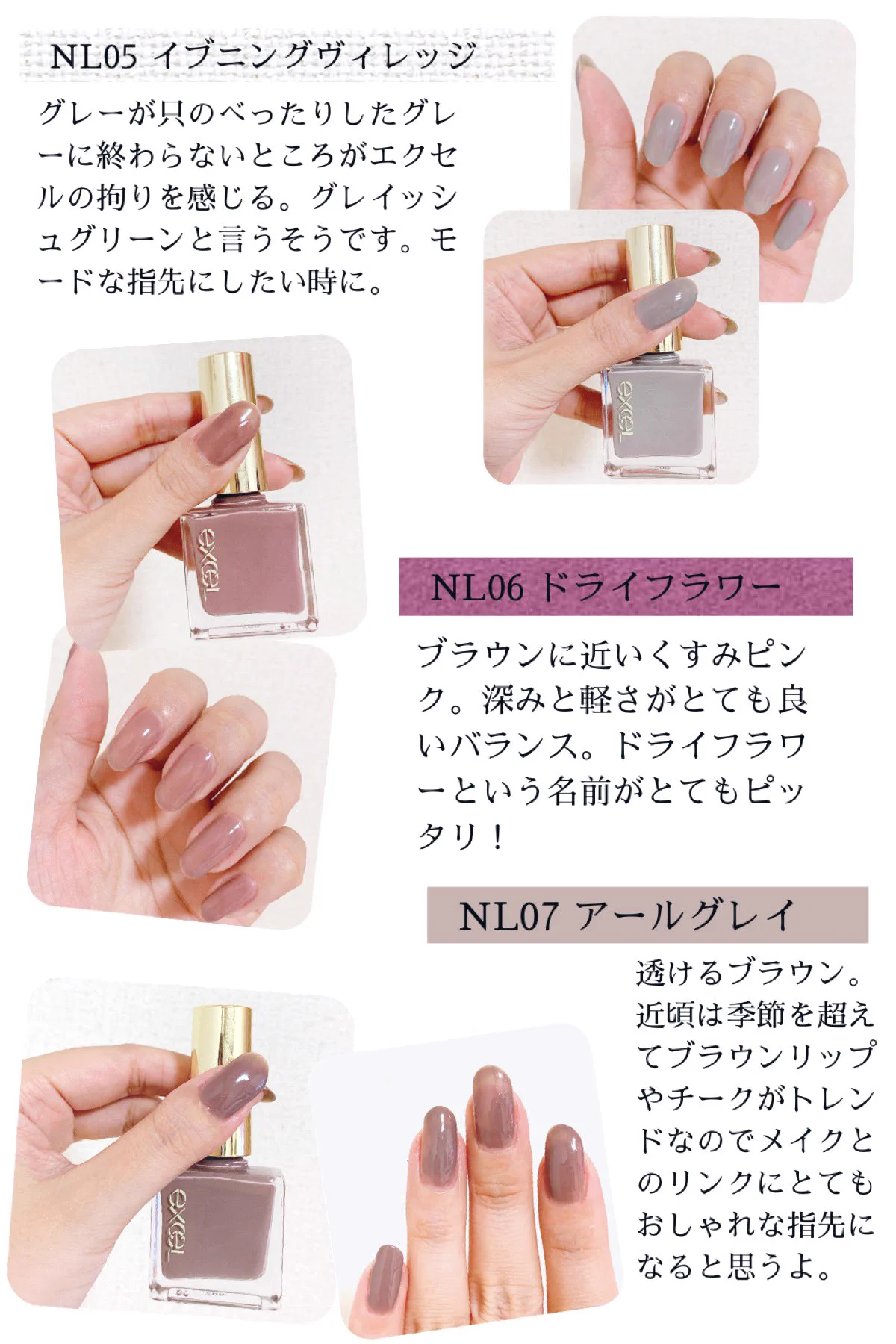 NL05 イブニングヴィレッジ

グレーが只のべったりしたグレーに終わらないところがエクセルの拘りを感じる。グレイッシュグリーンと言うそうです。モードな指先にしたい時に。

excel

excel

NL06 ドライフラワー

ブラウンに近いくすみピンク。深みと軽さがとても良いバランス。ドライフラワーという名前がとてもピッタリ！

NL07 アールグレイ

透けるブラウン。近頃は季節を超えてブラウンリップやチークがトレンドなのでメイクとのリンクにとてもおしゃれな指先になると思うよ。

excel