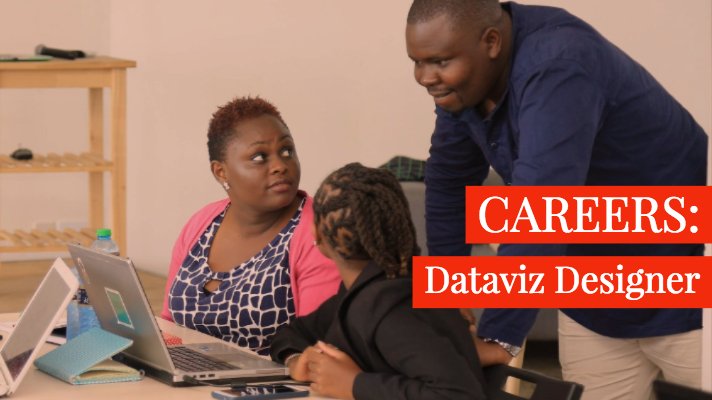 CAREERS:
Dataviz Designer