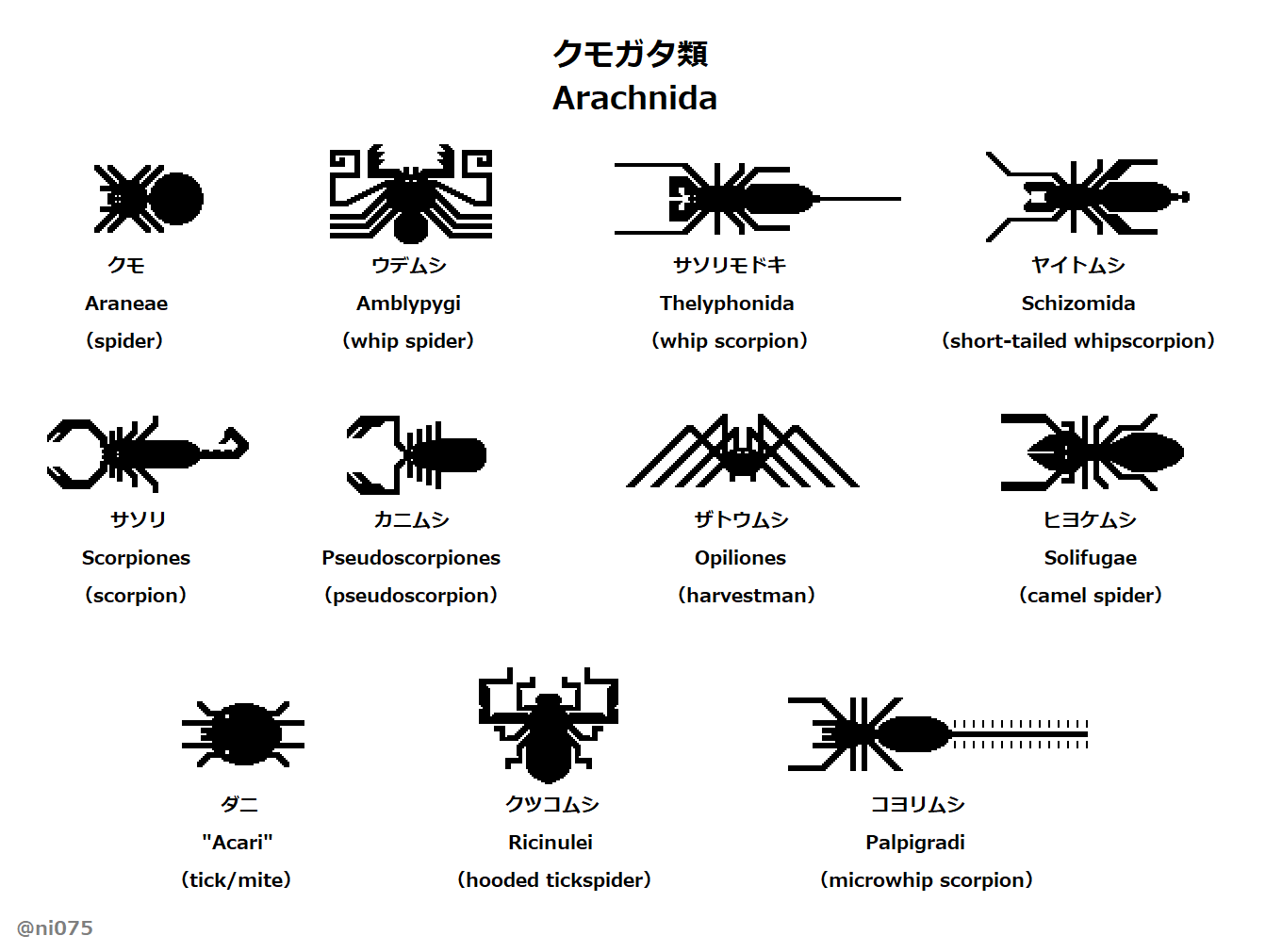 クモガタ類
Arachnida

クモ
Araneae
(spider)

ウデムシ
Amblypygi
(whip spider)

サソリモドキ
Thelyphonida
(whip scorpion)

ヤイトムシ
Schizomida
(short-tailed whipscorpion)

サソリ
Scorpiones
(scorpion)

カニムシ
Pseudoscorpiones
(pseudoscorpion)

ザトウムシ
Opiliones
(harvestman)

ヒヨケムシ
Solifugae
(camel spider)

ダニ
"Acari"
(tick/mite)

クツコムシ
Ricinulei
(hooded tickspider)

コヨリムシ
Palpigradi
(microwhip scorpion)

@ni075