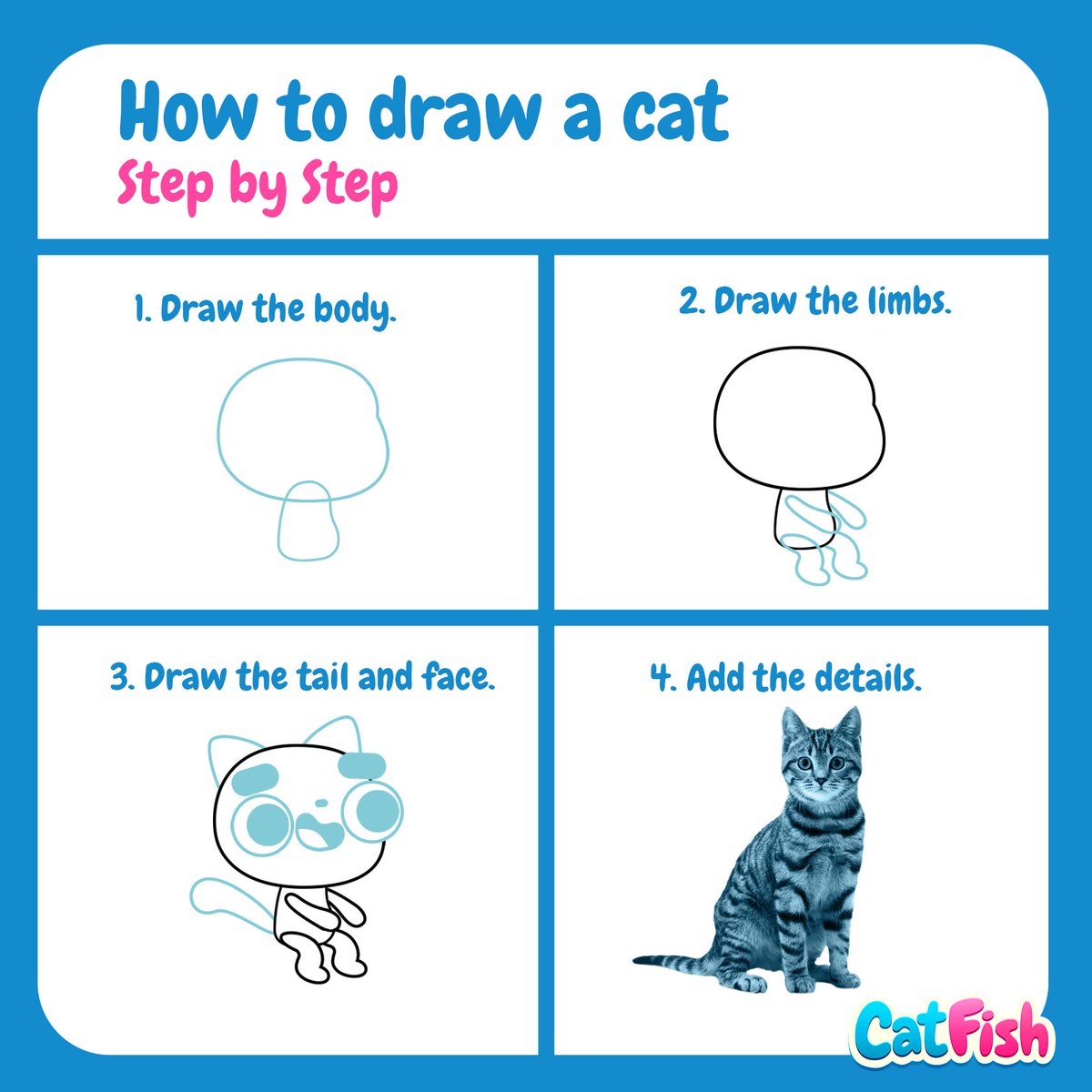 How to draw a cat
Step by Step

1. Draw the body.

2. Draw the limbs.

3. Draw the tail and face.

4. Add the details.

CatFish