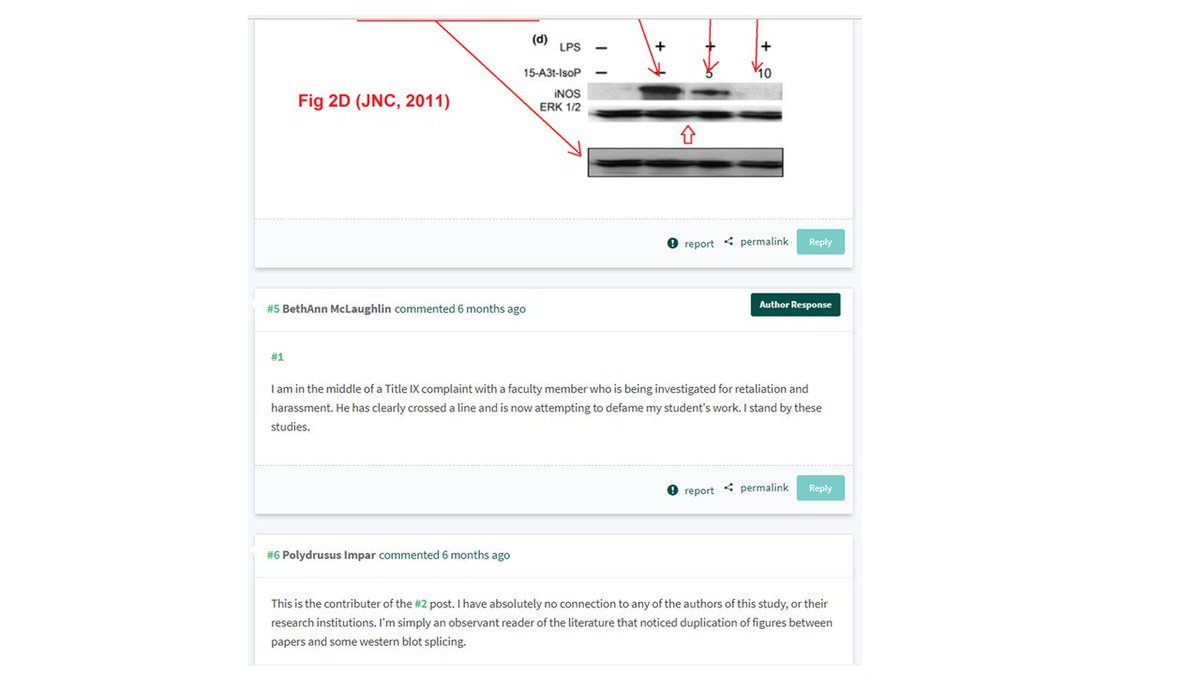 (d)

LPS − + + +

15-A3t-IsoP − − 5 10

iNOS

ERK 1/2

Fig 2D (JNC, 2011)

report permalink Reply

#5 BethAnn McLaughlin commented 6 months ago

Author Response

#1

I am in the middle of a Title IX complaint with a faculty member who is being investigated for retaliation and harassment. He has clearly crossed a line and is now attempting to defame my student's work. I stand by these studies.

report permalink Reply

#6 Polydrusus Impar commented 6 months ago

This is the contributer of the #2 post. I have absolutely no connection to any of the authors of this study, or their research institutions. I'm simply an observant reader of the literature that noticed duplication of figures between papers and some western blot splicing.