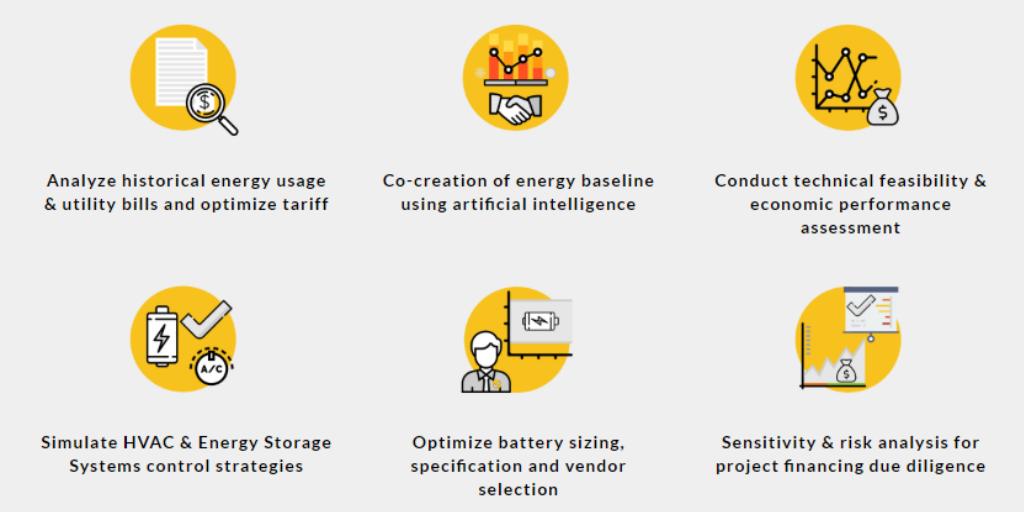 Analyze historical energy usage & utility bills and optimize tariff

Co-creation of energy baseline using artificial intelligence

Conduct technical feasibility & economic performance assessment

A/C

Simulate HVAC & Energy Storage Systems control strategies

Optimize battery sizing, specification and vendor selection

Sensitivity & risk analysis for project financing due diligence