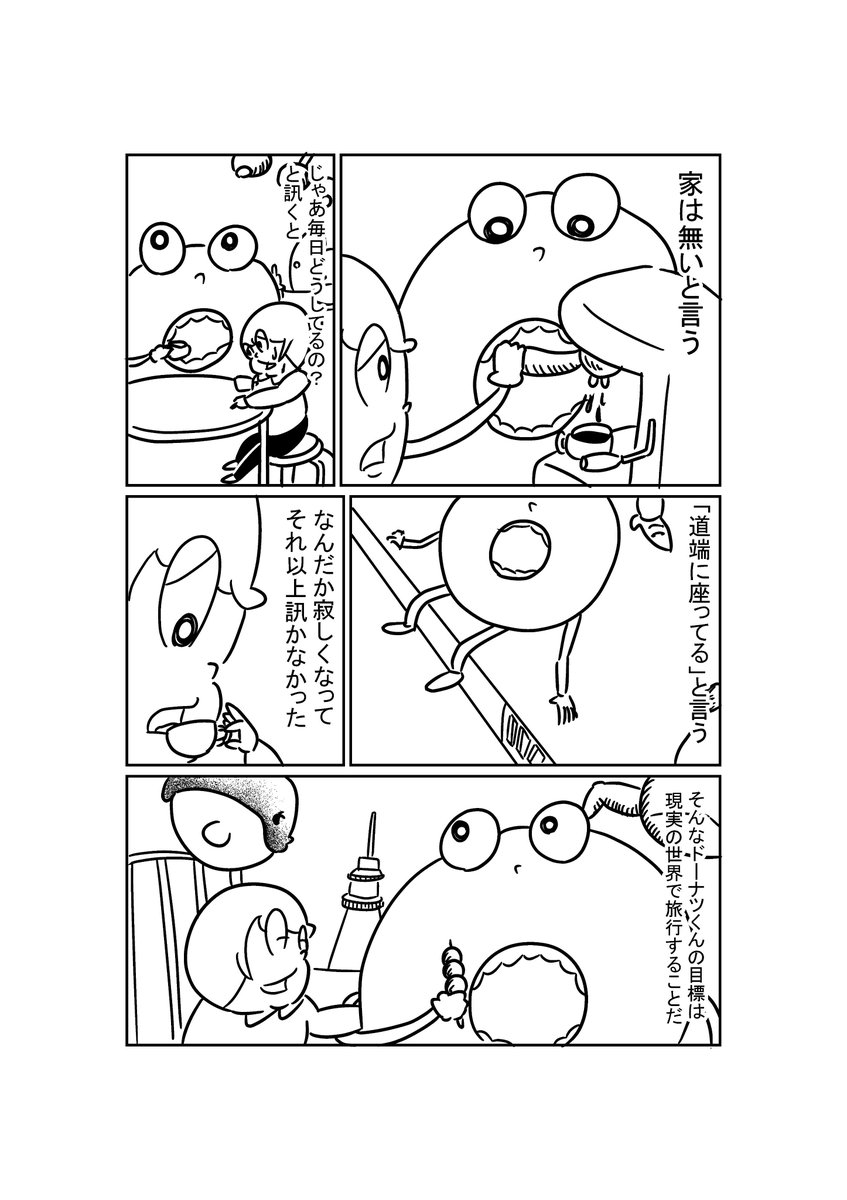 家は無いと言う

じゃあ毎日どうしてるの?と訊くと。

「道端に座ってる」と言う

なんだか寂しくなって
それ以上訊かなかった

そんなドーナツくんの目標は
現実の世界で旅行することだ