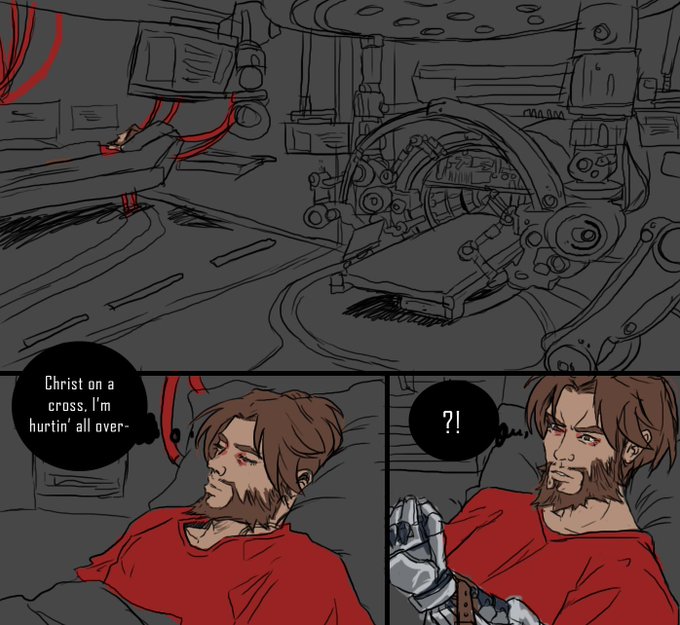 Christ on a cross, I'm hurtin' all over-

?!