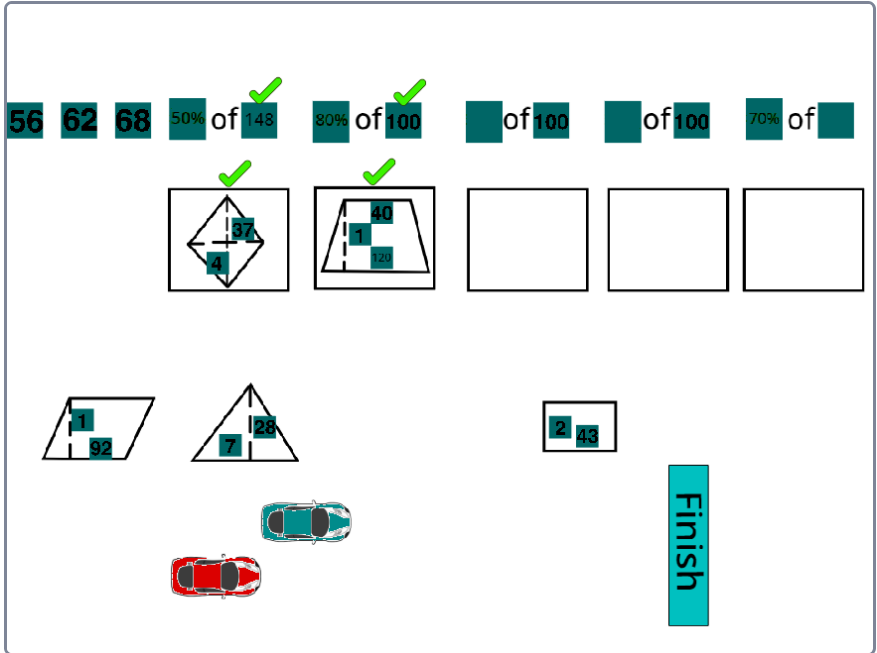 56 62 68 50% of 148 80% of 100 of 100 of 100 70% of

37
4

40
1
120

1
92

28
7

2 43

Finish