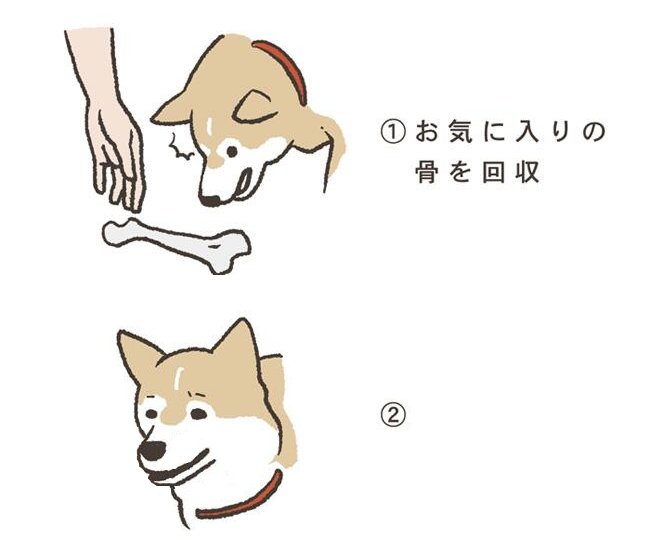 ①お気に入りの骨を回収

②