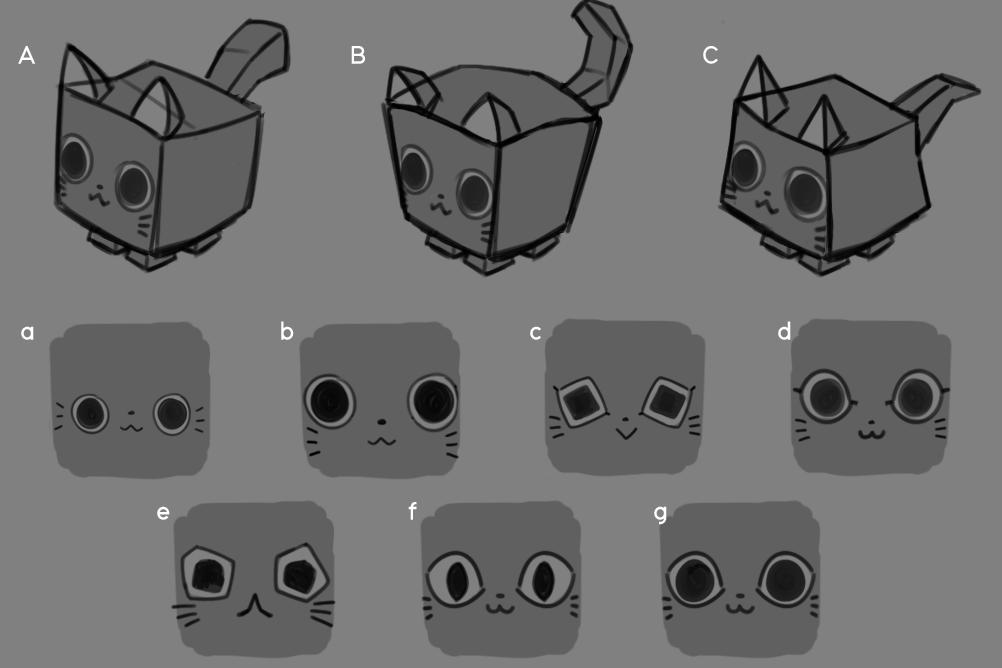 A
B
C
a
b
c
d
e
f
g