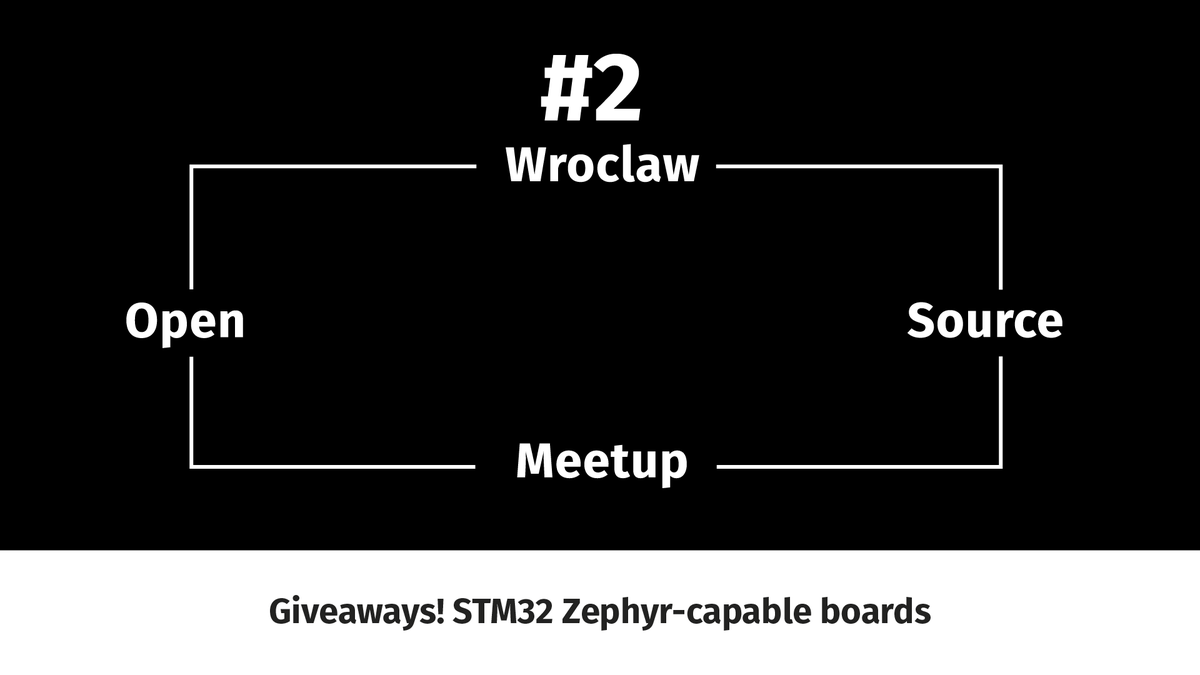 #2

Wroclaw

Open

Source

Meetup

Giveaways! STM32 Zephyr-capable boards