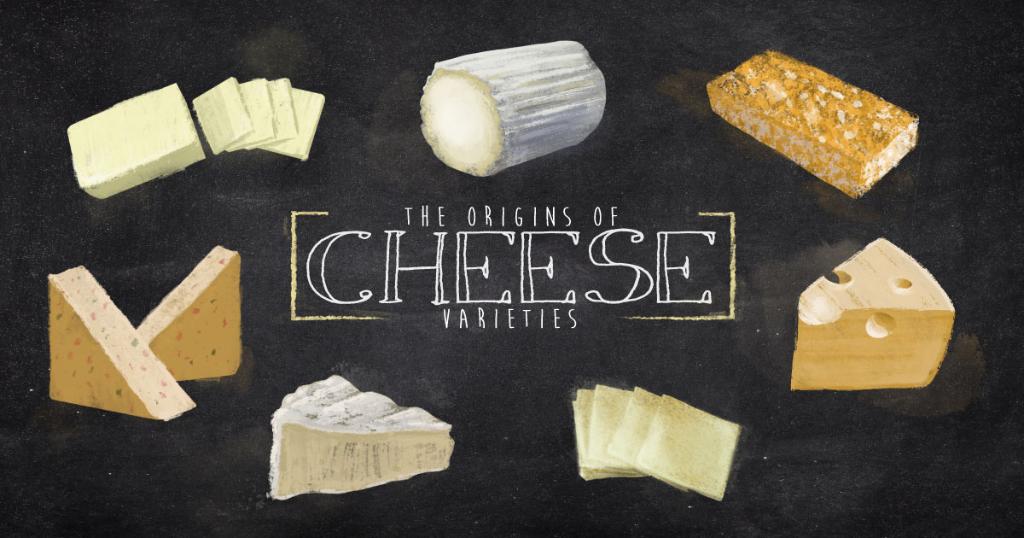 THE ORIGINS OF
CHEESE
VARIETIES