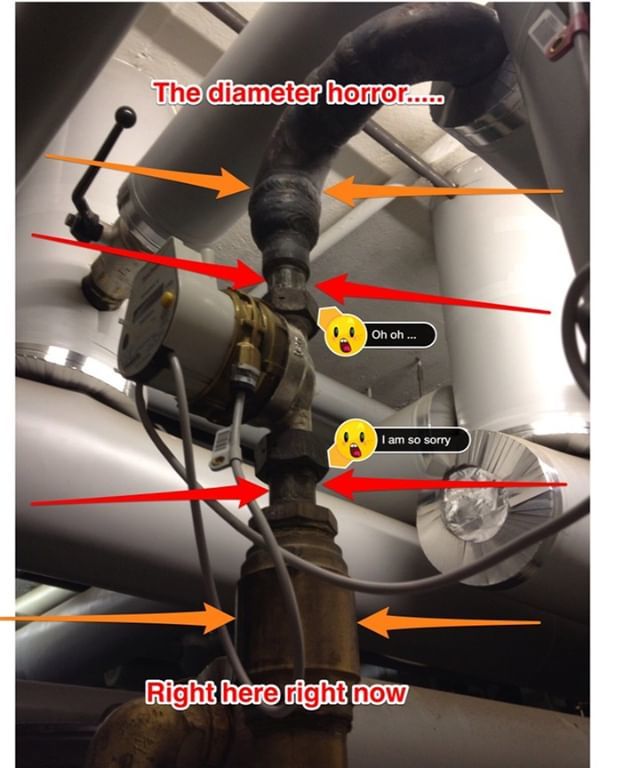 The diameter horror.....

Oh oh ...

I am so sorry

Right here right now