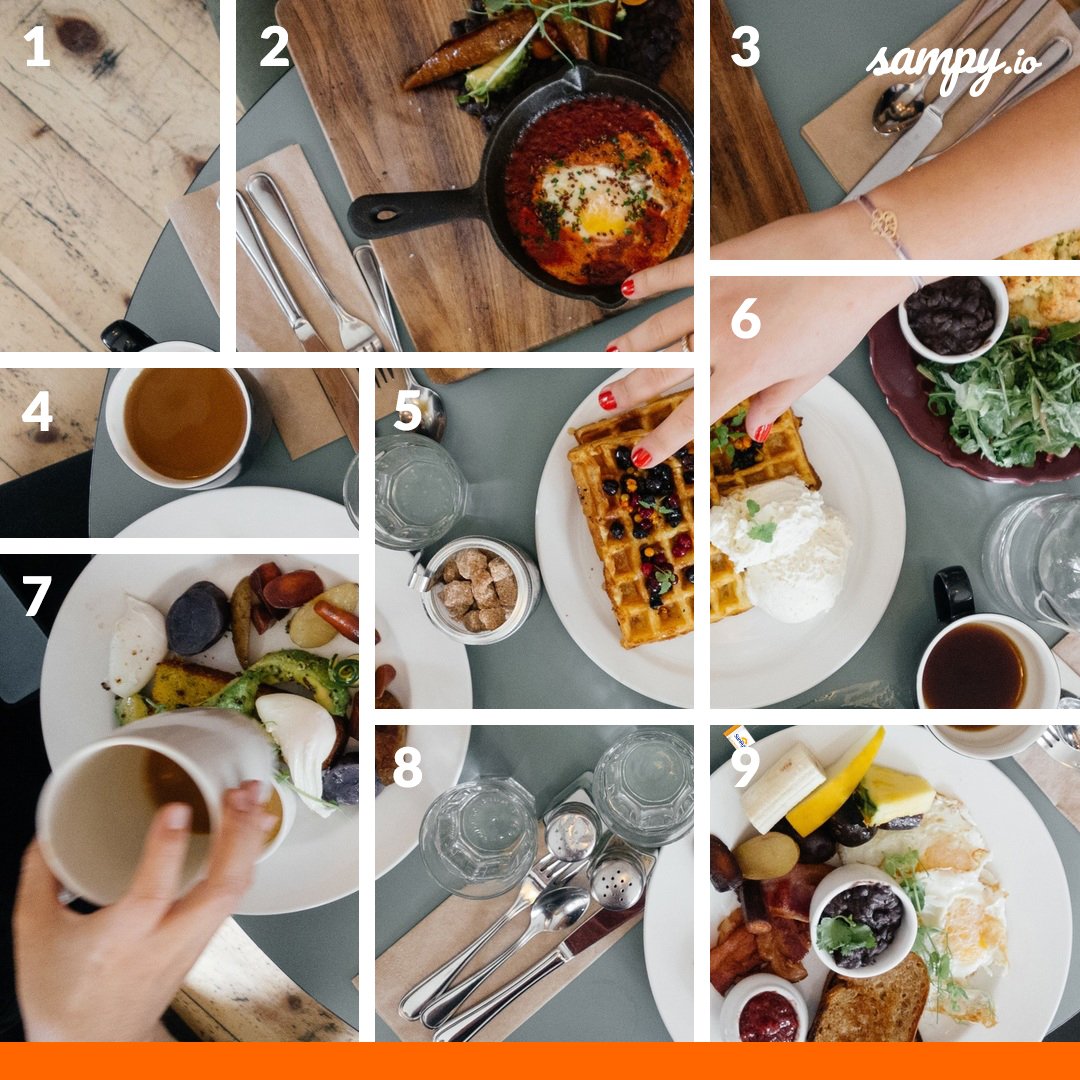 1
2
3
sampy.io
4
5
6
7
8
9