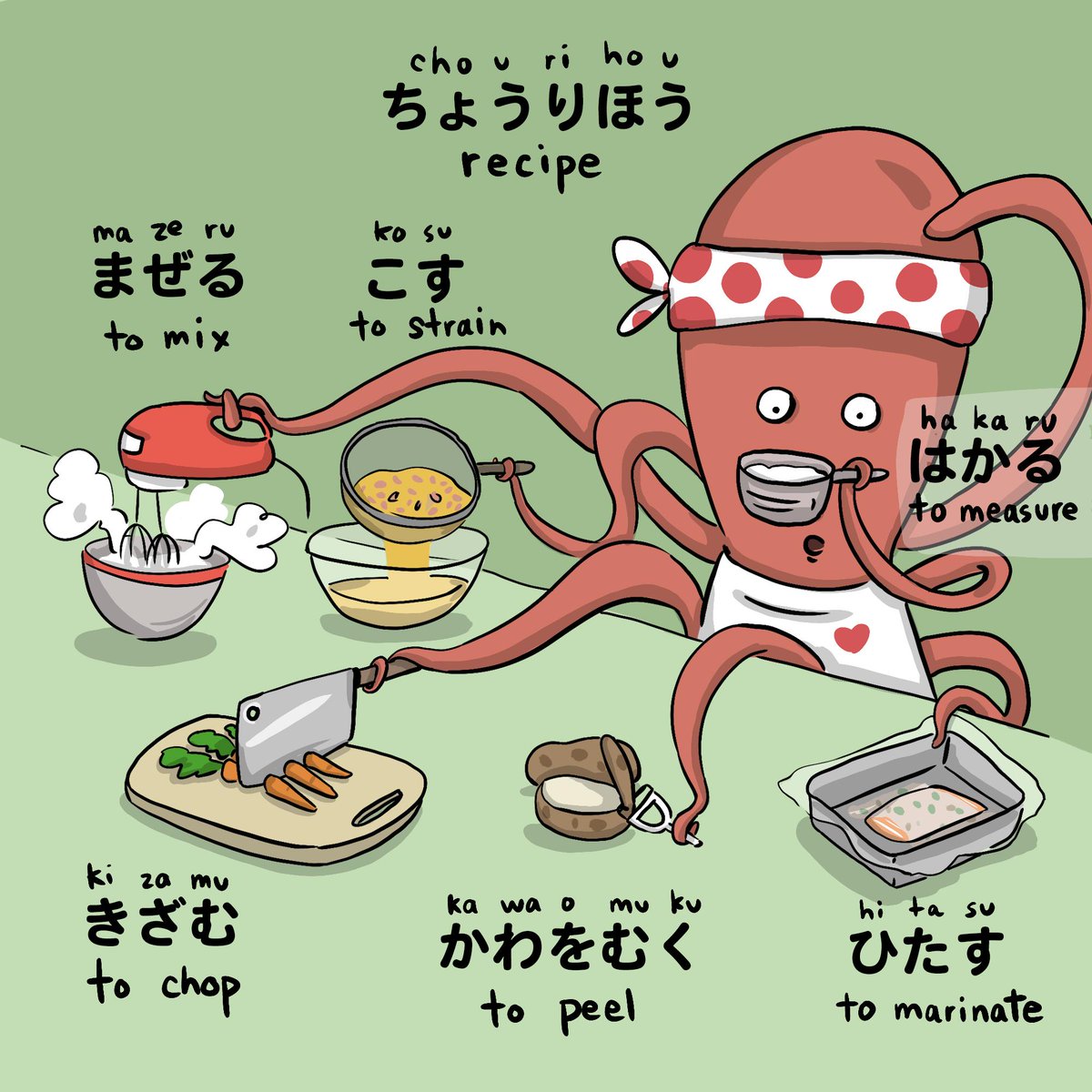 cho u ri ho u
ちょうりほう
recipe

ma ze ru
まぜる
to mix

ko su
こす
to strain

ha ka ru
はかる
to measure

ki za mu
きざむ
to chop

ka wa o mu ku
かわをむく
to peel

hi ta su
ひたす
to marinate