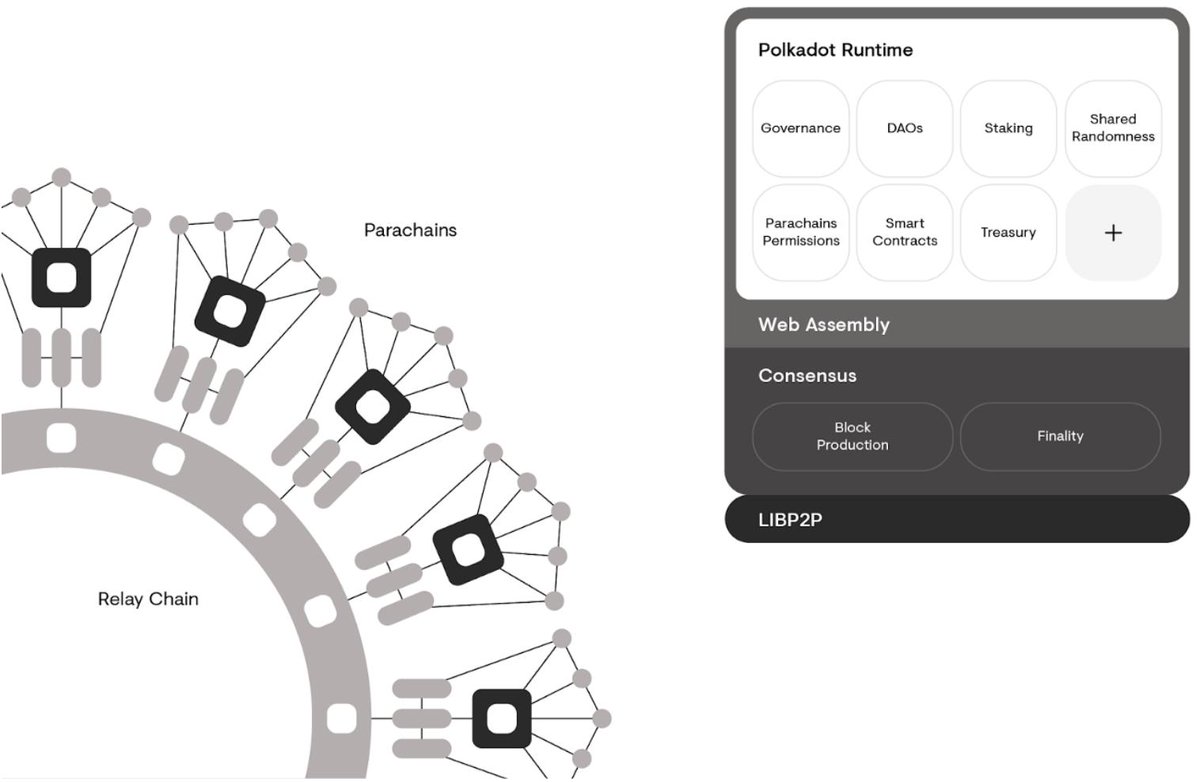 Parachains

Relay Chain

Polkadot Runtime

Governance

DAOs

Staking

Shared Randomness

Parachains Permissions

Smart Contracts

Treasury

+

Web Assembly

Consensus

Block Production

Finality

LIBP2P