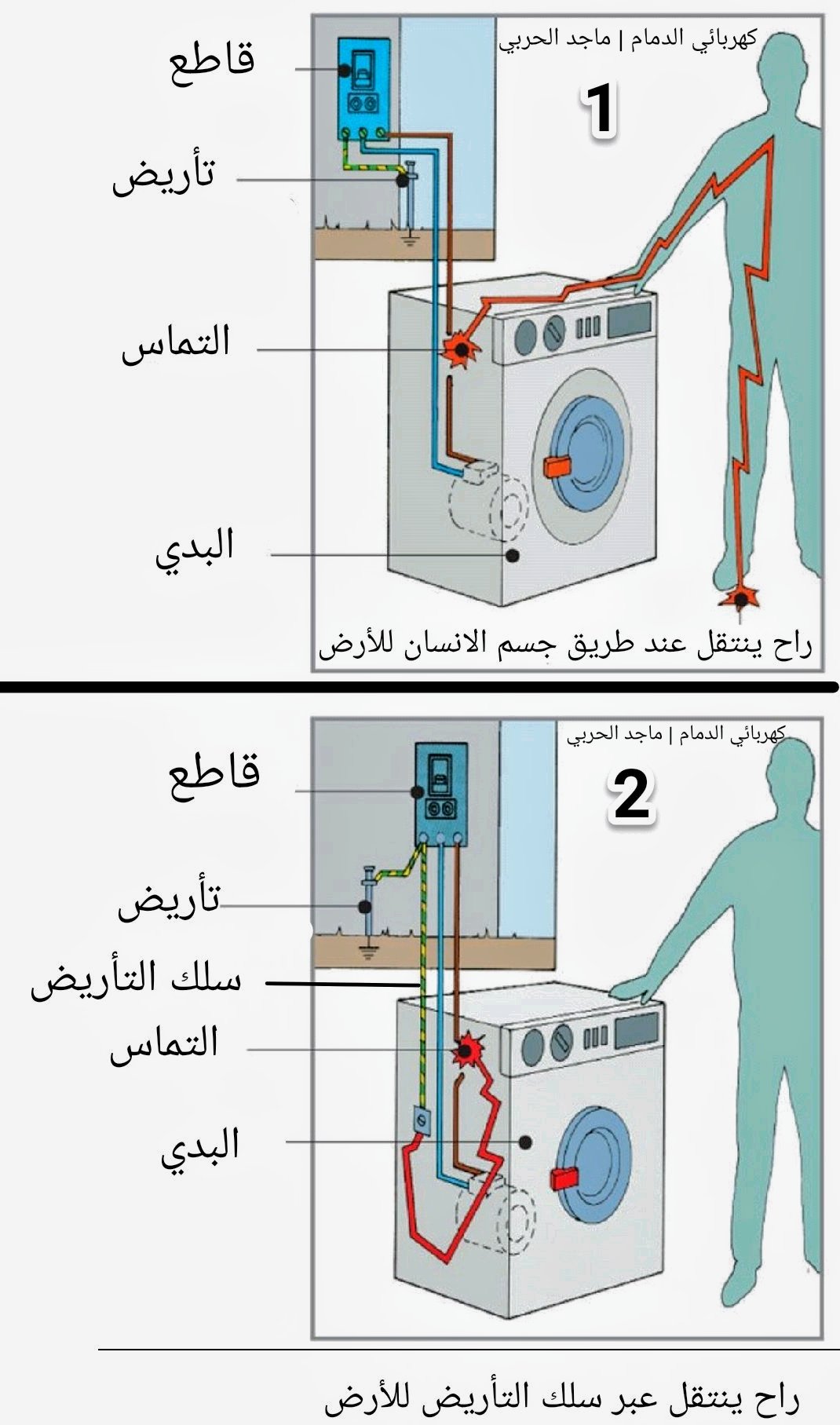 كهربائي الدمام | ماجد الحربي

1

قاطع

تأريض

التماس

البدي

راح ينتقل عند طريق جسم الانسان للأرض

كهربائي الدمام | ماجد الحربي

2

قاطع

تأريض

سلك التأريض

التماس

البدي

راح ينتقل عبر سلك التأريض للأرض