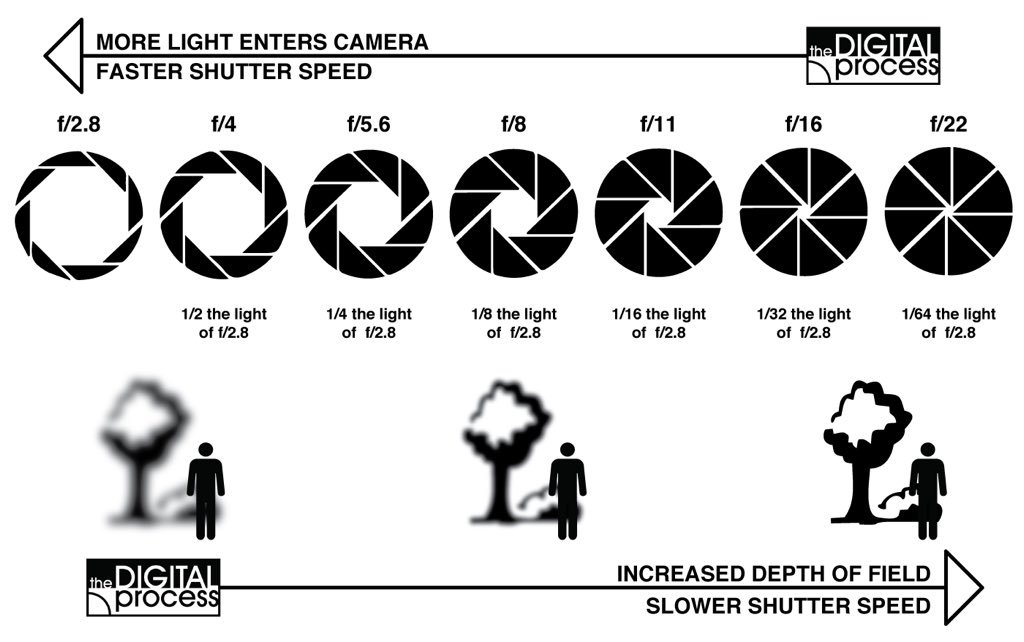 MORE LIGHT ENTERS CAMERA
FASTER SHUTTER SPEED

the DIGITAL process

f/2.8 f/4 f/5.6 f/8 f/11 f/16 f/22

1/2 the light of f/2.8
1/4 the light of f/2.8
1/8 the light of f/2.8
1/16 the light of f/2.8
1/32 the light of f/2.8
1/64 the light of f/2.8

the DIGITAL process

INCREASED DEPTH OF FIELD
SLOWER SHUTTER SPEED