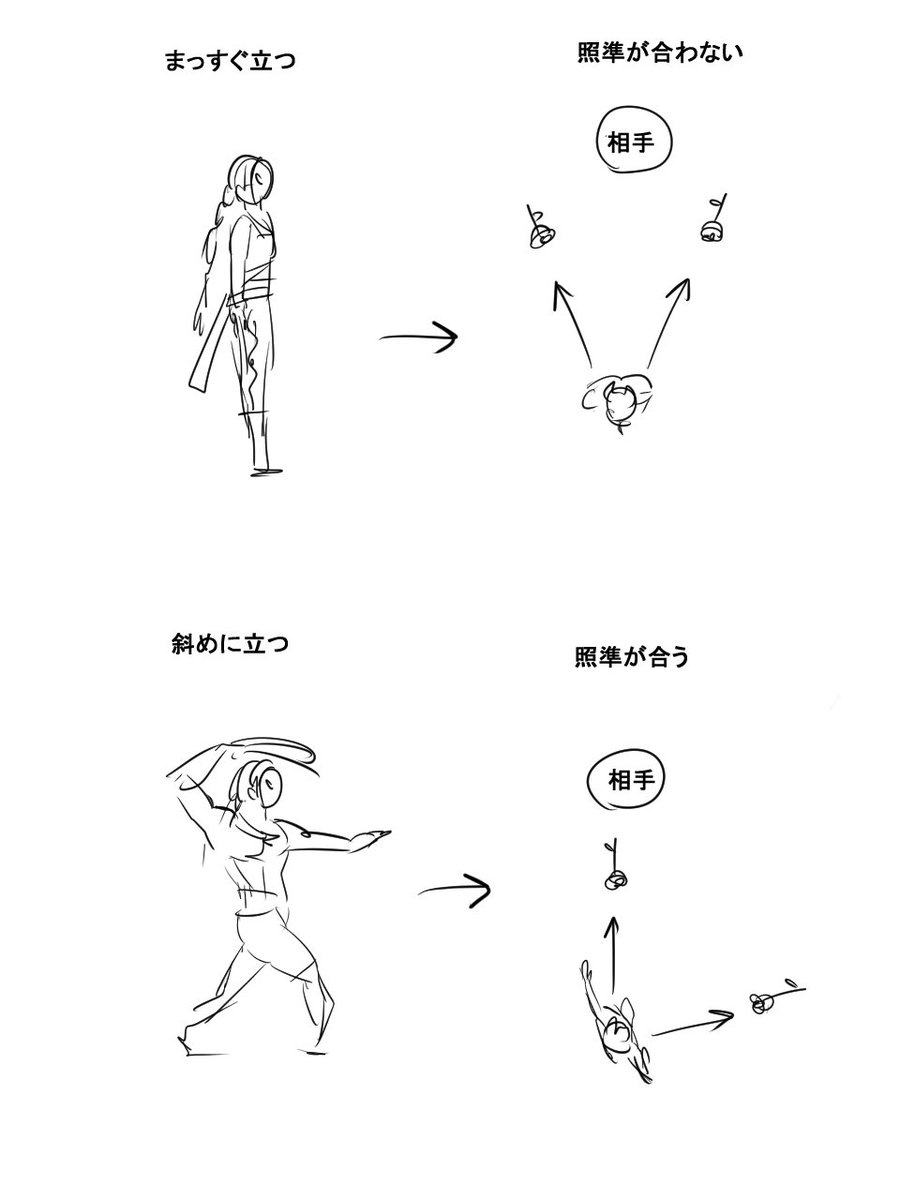 まっすぐ立つ

照準が合わない

相手

斜めに立つ

照準が合う

相手