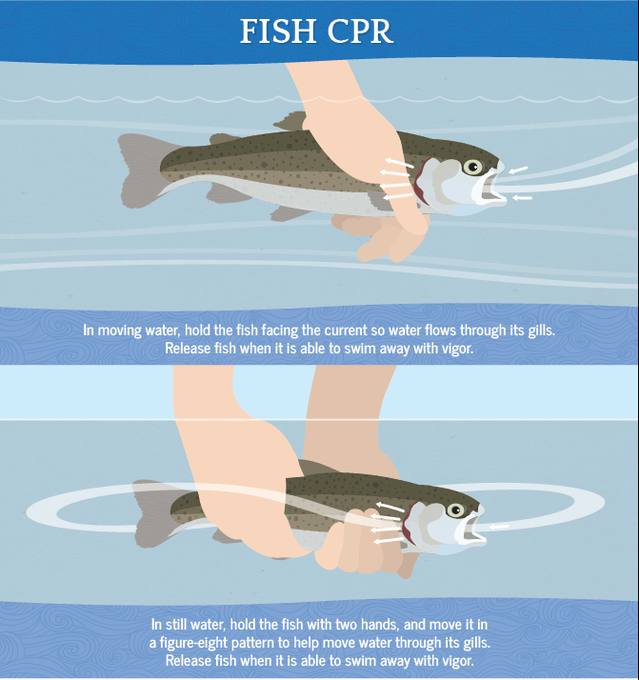 FISH CPR

In moving water, hold the fish facing the current so water flows through its gills. Release fish when it is able to swim away with vigor.

In still water, hold the fish with two hands, and move it in a figure-eight pattern to help move water through its gills. Release fish when it is able to swim away with vigor.