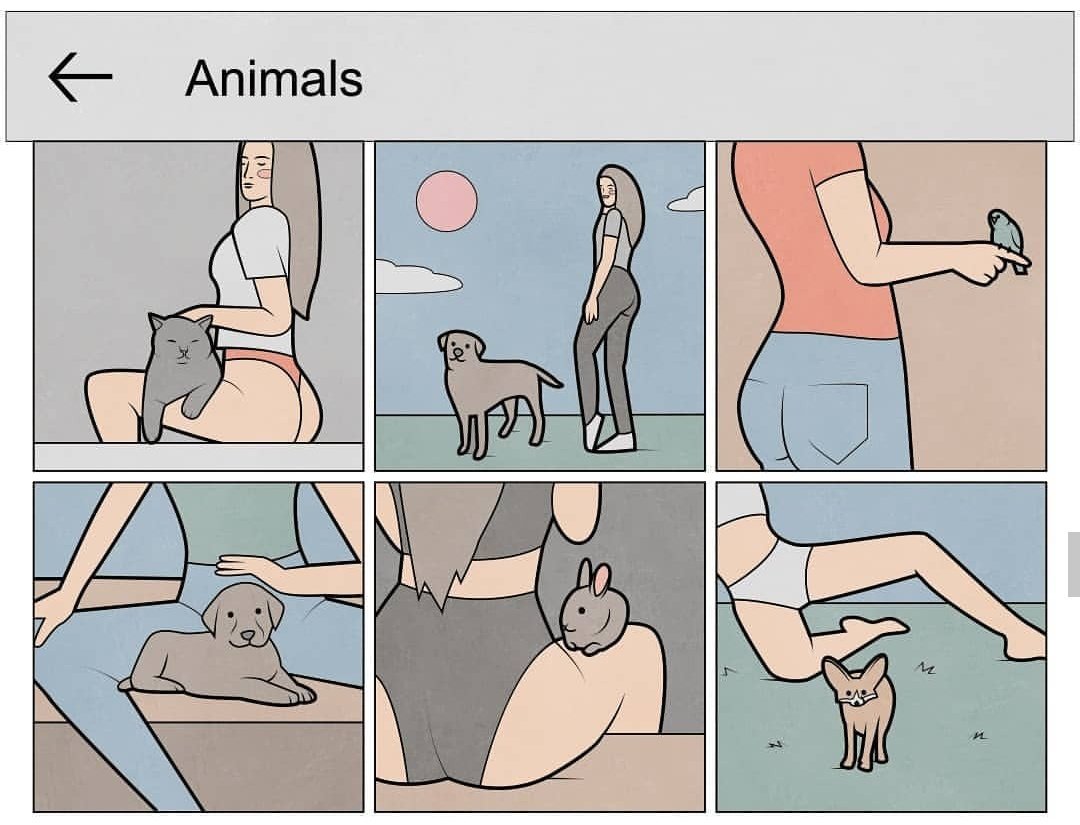 Animals