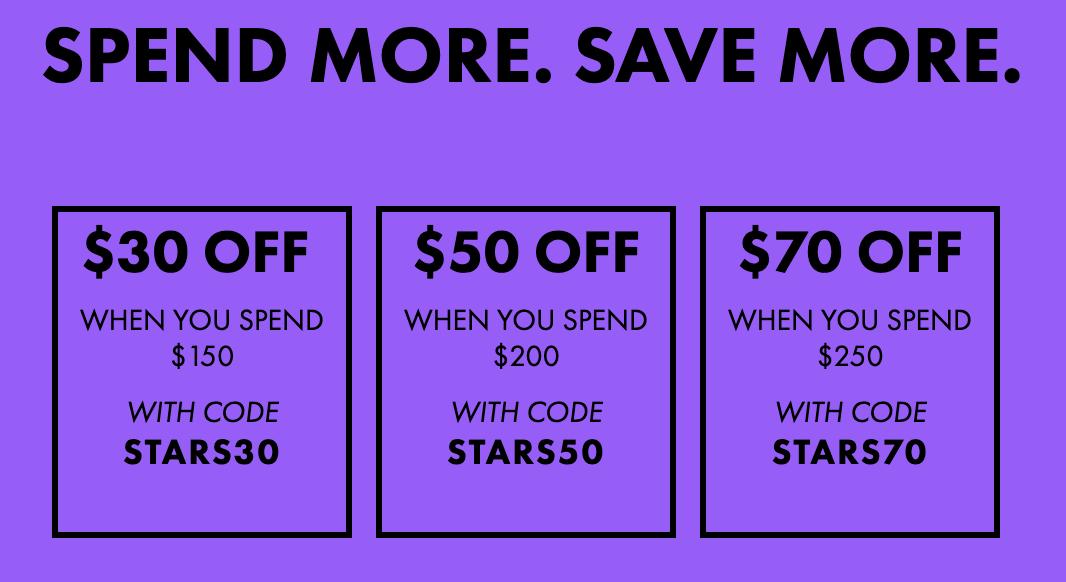 SPEND MORE. SAVE MORE.

$30 OFF

WHEN YOU SPEND $150

WITH CODE
STARS30

$50 OFF

WHEN YOU SPEND $200

WITH CODE
STARS50

$70 OFF

WHEN YOU SPEND $250

WITH CODE
STARS70