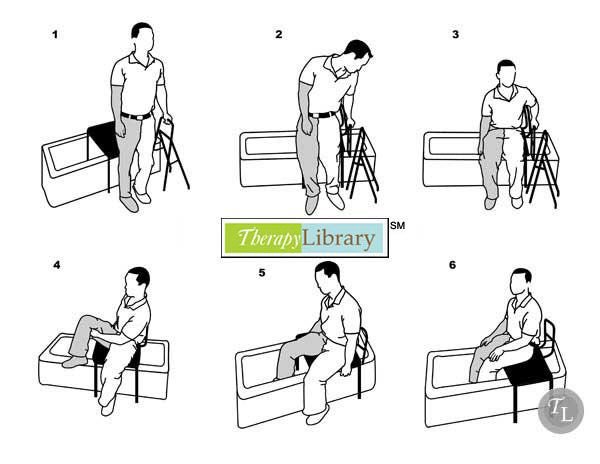 1

2

3

TherapyLibrary SM

4

5

6

TL