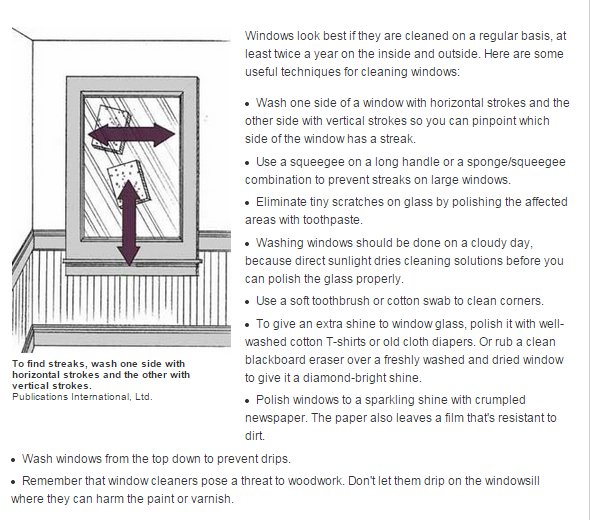 To find streaks, wash one side with horizontal strokes and the other with vertical strokes.
Publications International, Ltd.

Windows look best if they are cleaned on a regular basis, at least twice a year on the inside and outside. Here are some useful techniques for cleaning windows:

• Wash one side of a window with horizontal strokes and the other side with vertical strokes so you can pinpoint which side of the window has a streak.

• Use a squeegee on a long handle or a sponge/squeegee combination to prevent streaks on large windows.

• Eliminate tiny scratches on glass by polishing the affected areas with toothpaste.

• Washing windows should be done on a cloudy day, because direct sunlight dries cleaning solutions before you can polish the glass properly.

• Use a soft toothbrush or cotton swab to clean corners.

• To give an extra shine to window glass, polish it with well-washed cotton T-shirts or old cloth diapers. Or rub a clean blackboard eraser over a freshly washed and dried window to give it a diamond-bright shine.

• Polish windows to a sparkling shine with crumpled newspaper. The paper also leaves a film that's resistant to dirt.

• Wash windows from the top down to prevent drips.

• Remember that window cleaners pose a threat to woodwork. Don't let them drip on the windowsill where they can harm the paint or varnish.