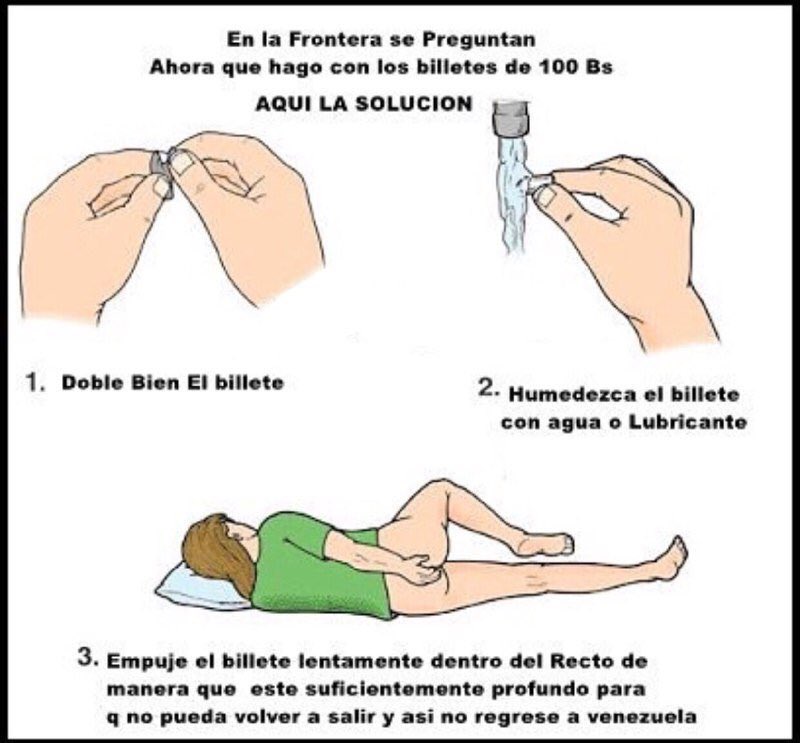 En la Frontera se Preguntan
Ahora que hago con los billetes de 100 Bs

AQUI LA SOLUCION

1. Doble Bien El billete

2. Humedezca el billete con agua o Lubricante

3. Empuje el billete lentamente dentro del Recto de manera que este suficientemente profundo para q no pueda volver a salir y asi no regrese a venezuela