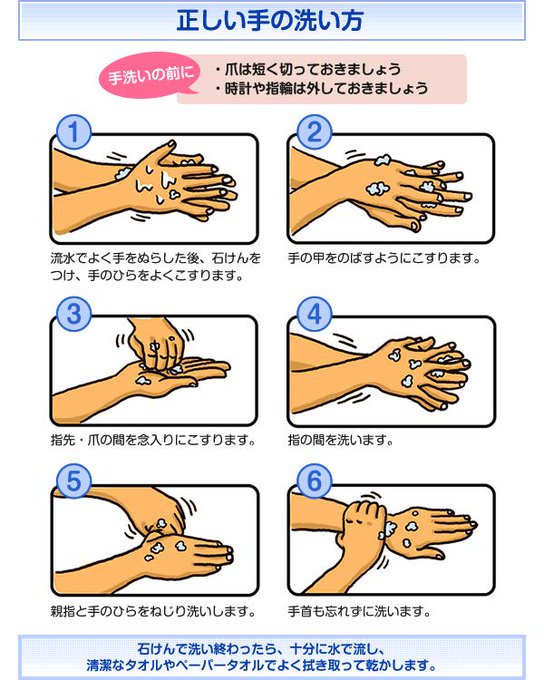 正しい手の洗い方

手洗いの前に
・爪は短く切っておきましょう
・時計や指輪は外しておきましょう

1
流水でよく手をぬらした後、石けんをつけ、手のひらをよくこすります。

2
手の甲をのばすようにこすります。

3
指先・爪の間を念入りにこすります。

4
指の間を洗います。

5
親指と手のひらをねじり洗いします。

6
手首も忘れずに洗います。

石けんで洗い終わったら、十分に水で流し、清潔なタオルやペーパータオルでよく拭き取って乾かします。