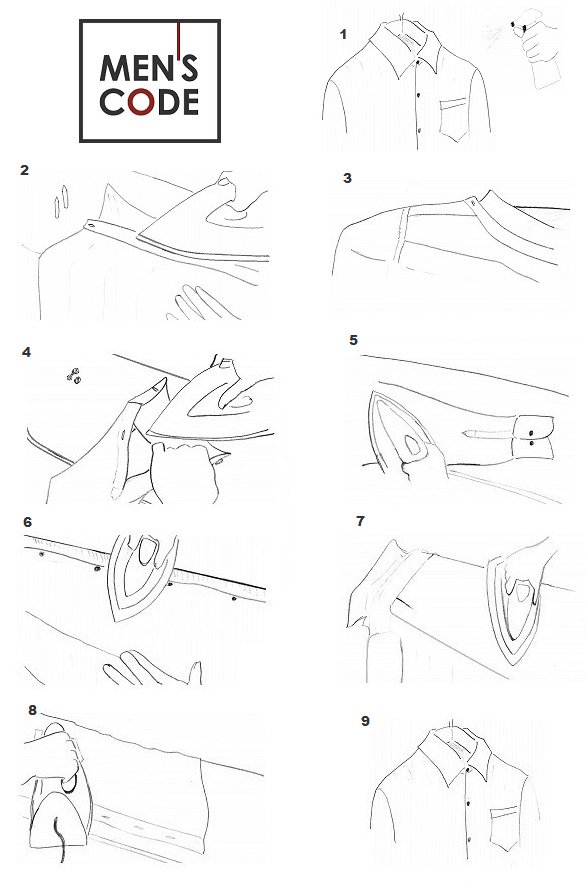 MEN'S CODE

1

2

3

4

5

6

7

8

9