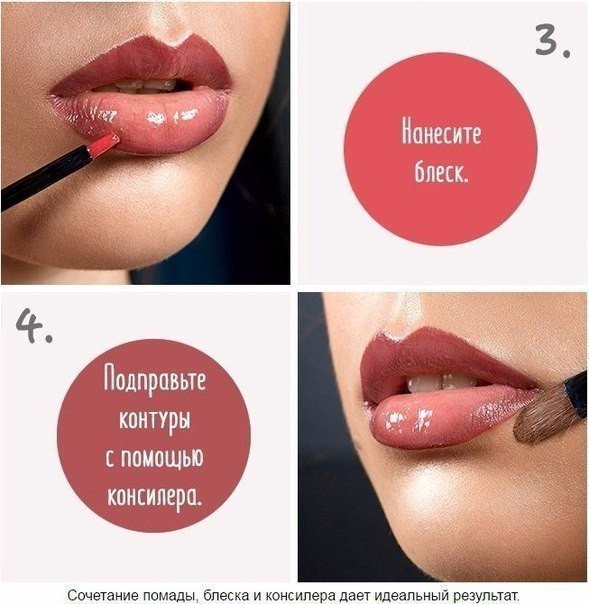 3.

Нанесите блеск.

4.

Подправьте контуры с помощью консилера.

Сочетание помады, блеска и консилера дает идеальный результат.