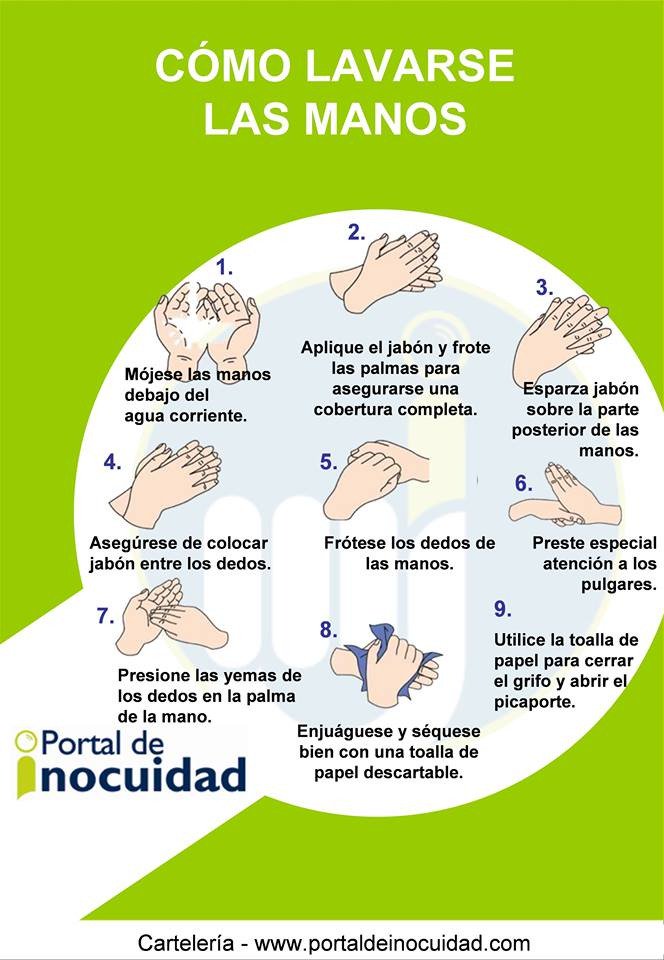 CÓMO LAVARSE LAS MANOS

1.
Mójese las manos debajo del agua corriente.

2.
Aplique el jabón y frote las palmas para asegurarse una cobertura completa.

3.
Esparza jabón sobre la parte posterior de las manos.

4.
Asegúrese de colocar jabón entre los dedos.

5.
Frótese los dedos de las manos.

6.
Preste especial atención a los pulgares.

7.
Presione las yemas de los dedos en la palma de la mano.

8.
Enjuáguese y séquese bien con una toalla de papel descartable.

9.
Utilice la toalla de papel para cerrar el grifo y abrir el picaporte.

Portal de inocuidad

Cartelería - www.portaldeinocuidad.com