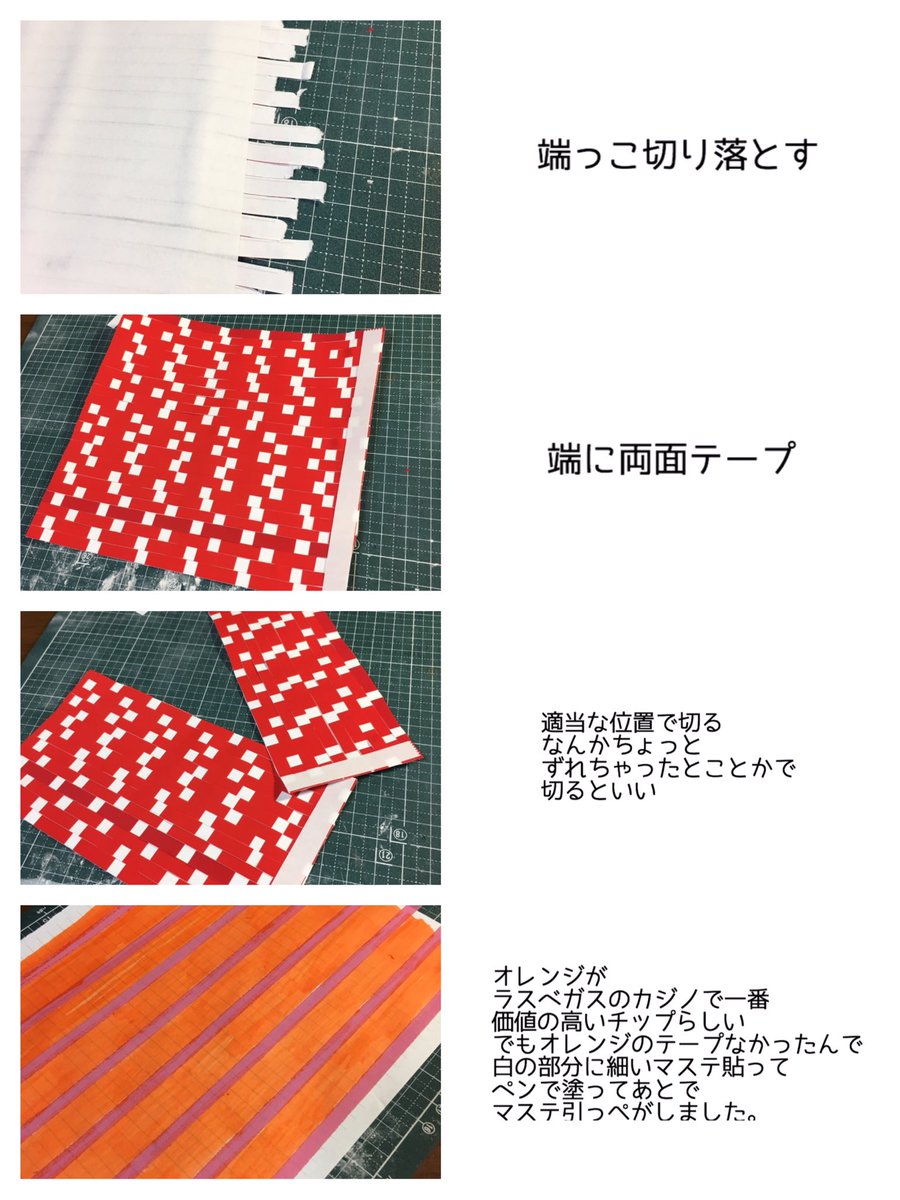 端っこ切り落とす

端に両面テープ

適当な位置で切る
なんかちょっと
ずれちゃったとことかで
切るといい

オレンジが
ラスベガスのカジノで一番
価値の高いチップらしい
でもオレンジのテープなかったんで
白の部分に細いマステ貼って
ペンで塗ってあとで
マステ引っぺがしました。