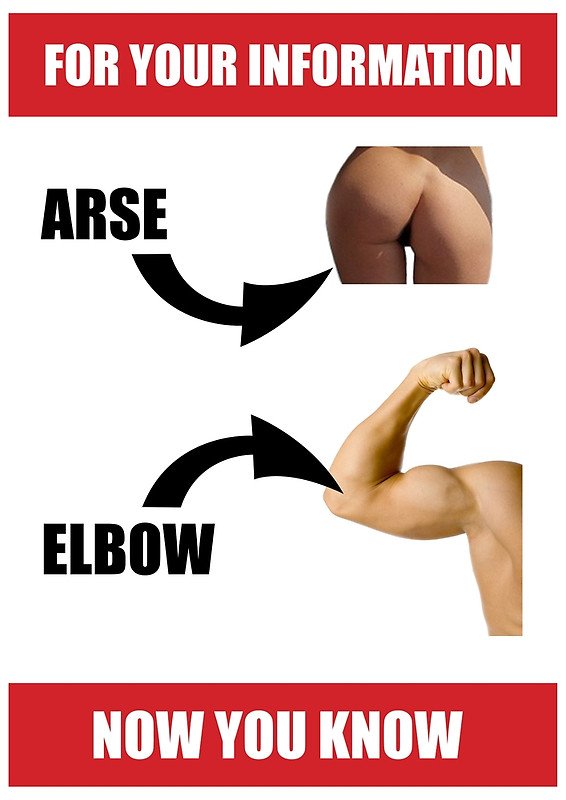 FOR YOUR INFORMATION

ARSE

ELBOW

NOW YOU KNOW