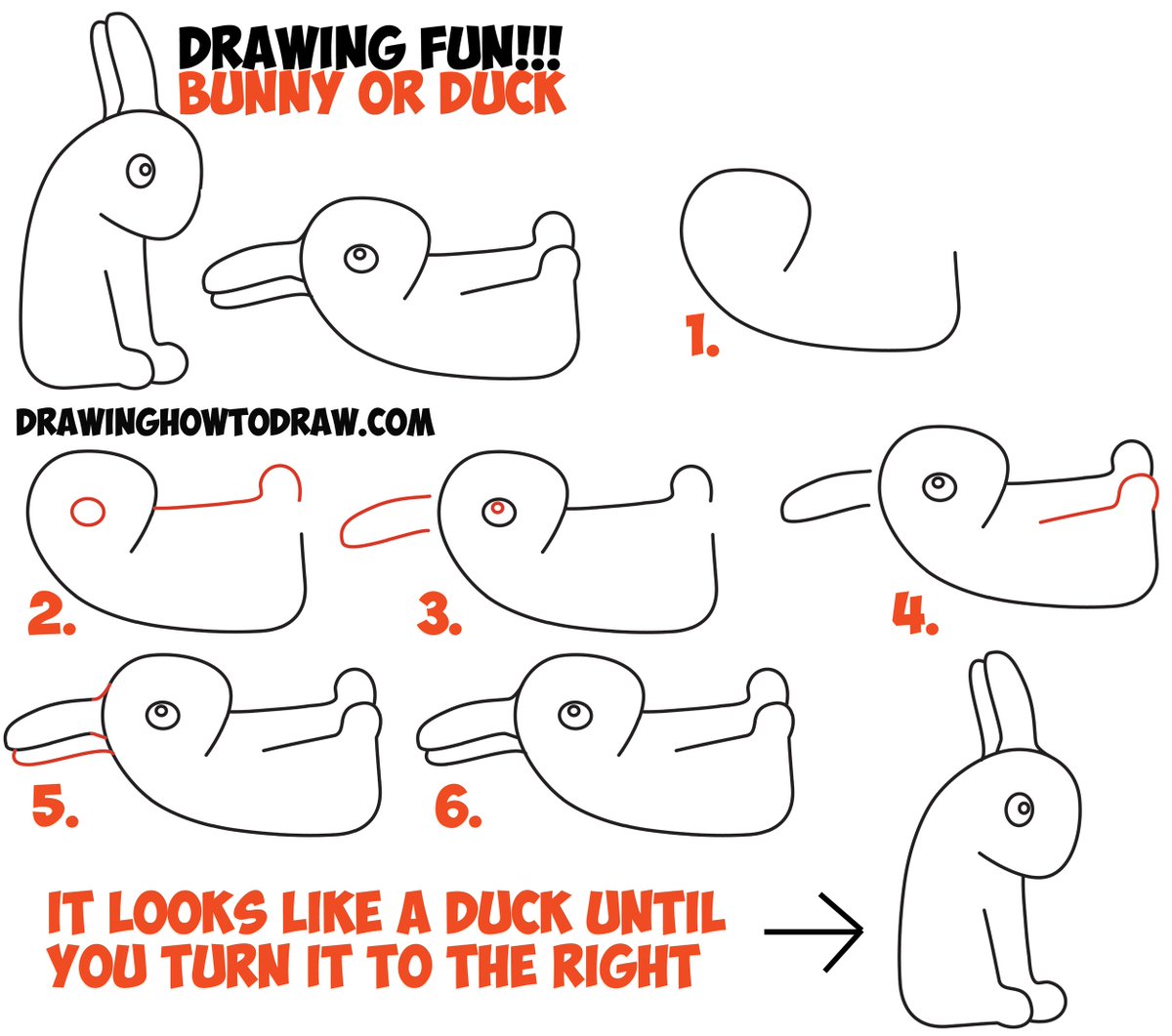 DRAWING FUN!!!
BUNNY OR DUCK

1.

DRAWINGHOWTODRAW.COM

2.

3.

4.

5.

6.

IT LOOKS LIKE A DUCK UNTIL YOU TURN IT TO THE RIGHT