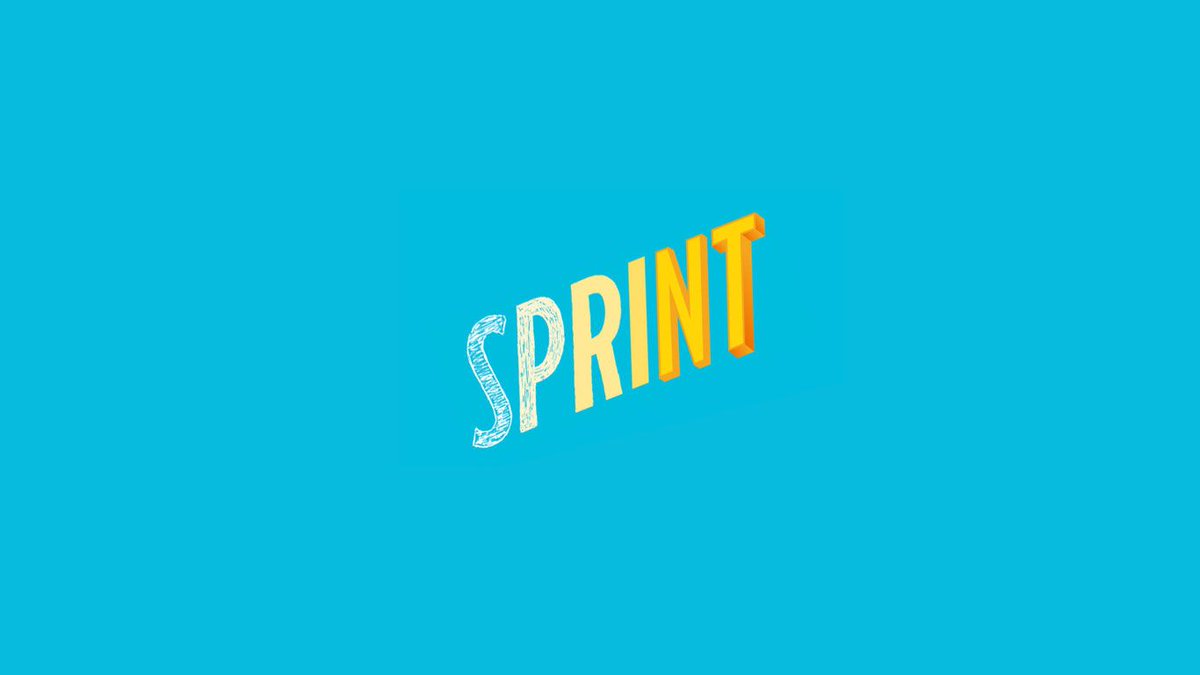 SPRINT