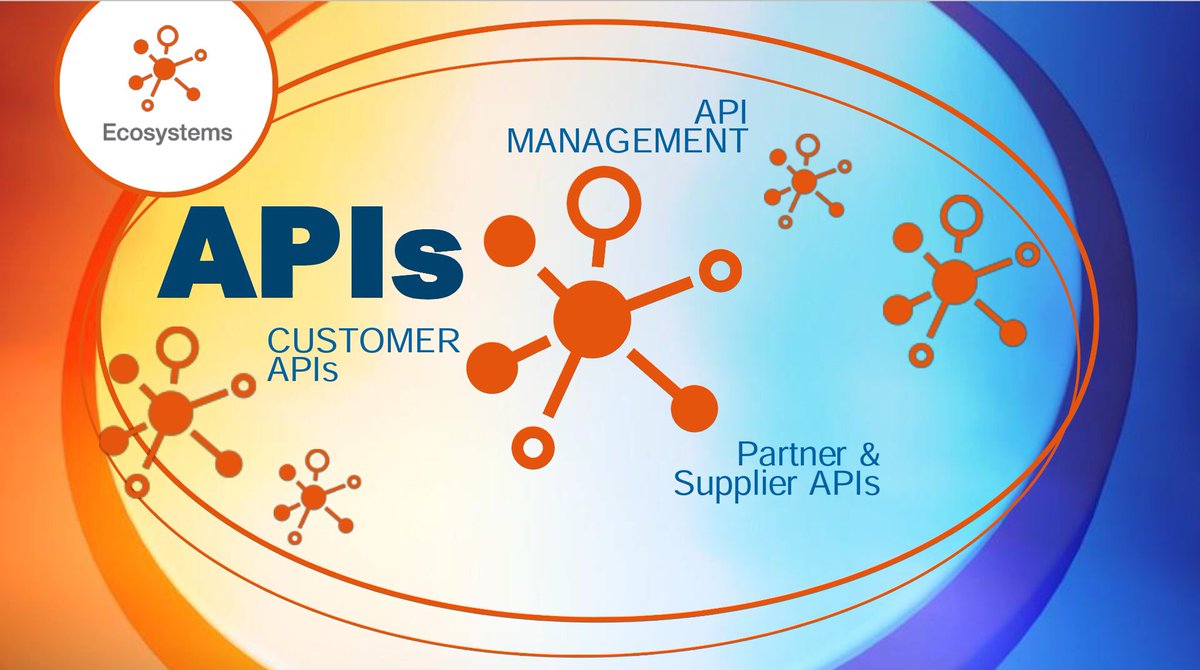 Ecosystems

API
MANAGEMENT

APIs

CUSTOMER
APIs

Partner &
Supplier APIs