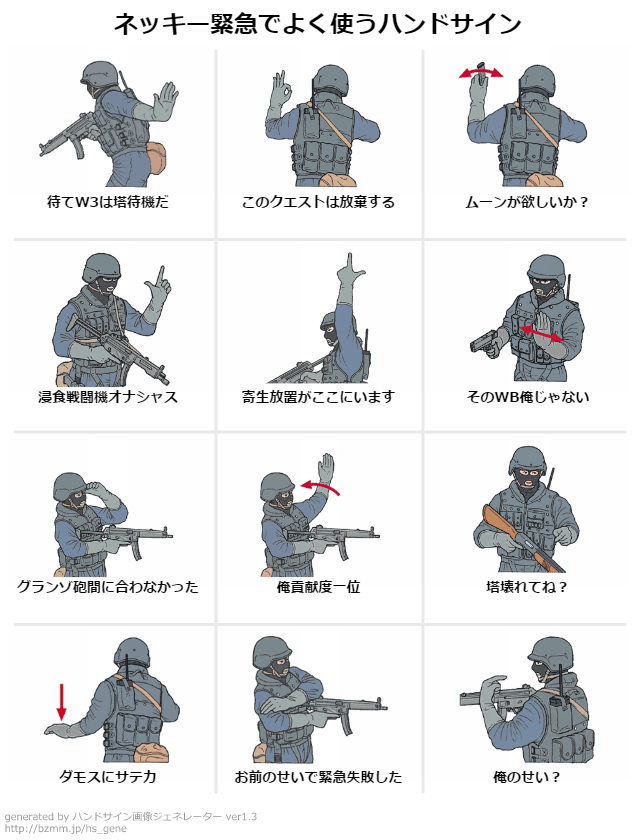 ネッキー緊急でよく使うハンドサイン

待てW3は塔待機だ

このクエストは放棄する

ムーンが欲しいか？

浸食戦闘機オナシャス

寄生放置がここにいます

そのWB俺じゃない

グランゾ砲間に合わなかった

俺貢献度一位

塔壊れてね？

ダモスにサテカ

お前のせいで緊急失敗した

俺のせい？

generated by ハンドサイン画像ジェネレーター ver1.3
http://bzmm.jp/hs_gene