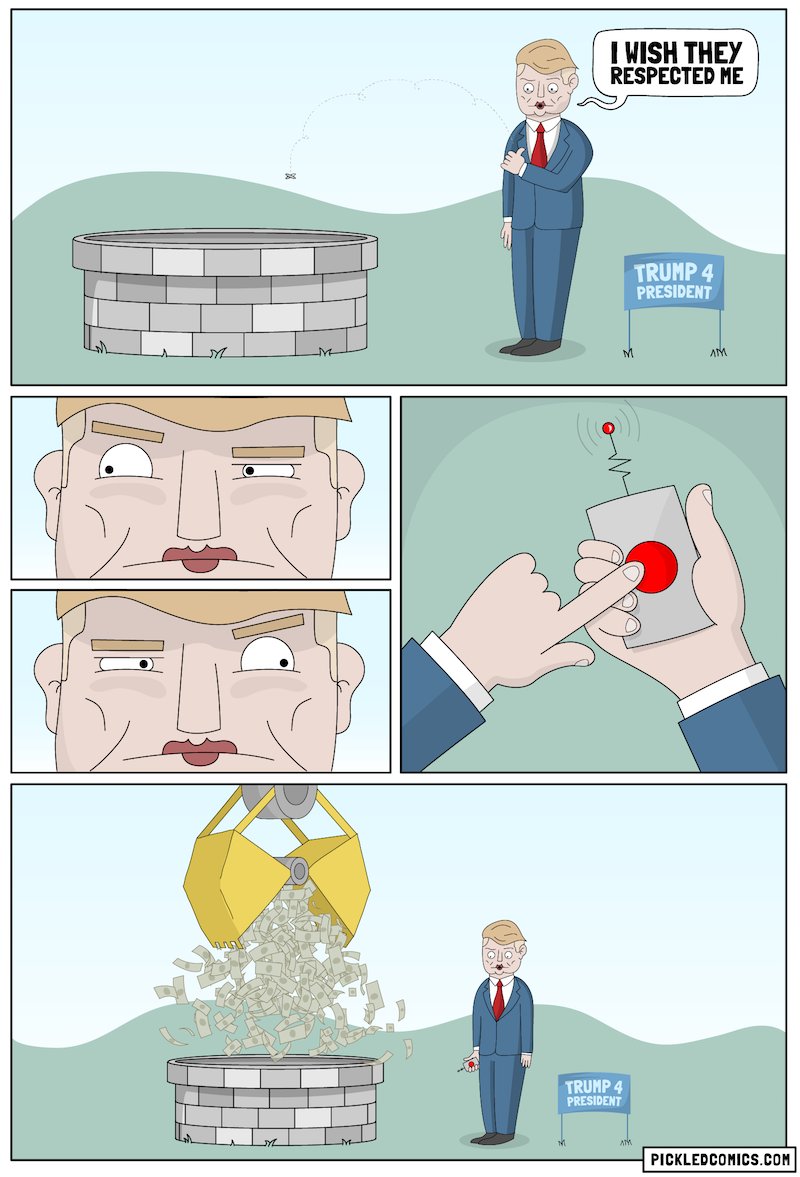 I WISH THEY RESPECTED ME

TRUMP 4 PRESIDENT

TRUMP 4 PRESIDENT

PICKLEDCOMICS.COM