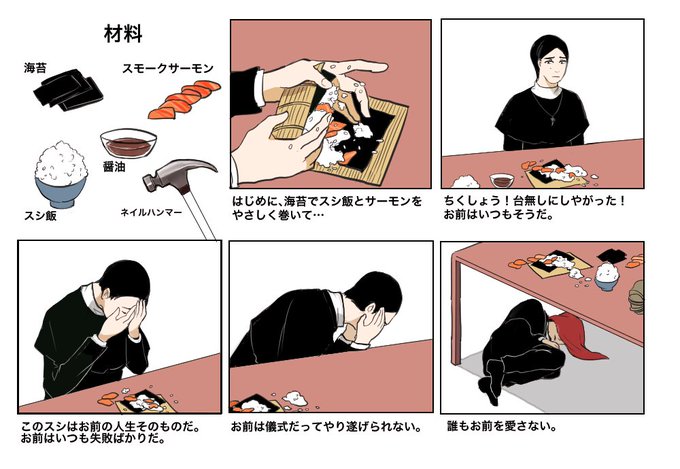 材料

海苔

スモークサーモン

醤油

スシ飯

ネイルハンマー

はじめに、海苔でスシ飯とサーモンをやさしく巻いて…

ちくしょう！台無しにしやがった！
お前はいつもそうだ。

このスシはお前の人生そのものだ。
お前はいつも失敗ばかりだ。

お前は儀式だってやり遂げられない。

誰もお前を愛さない。