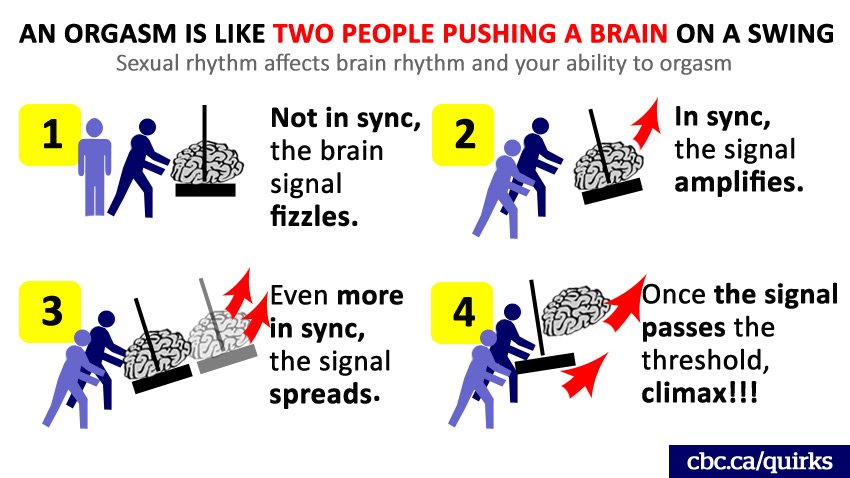 AN ORGASM IS LIKE TWO PEOPLE PUSHING A BRAIN ON A SWING

Sexual rhythm affects brain rhythm and your ability to orgasm

1

Not in sync, the brain signal fizzles.

2

In sync, the signal amplifies.

3

Even more in sync, the signal spreads.

4

Once the signal passes the threshold, climax!!!

cbc.ca/quirks