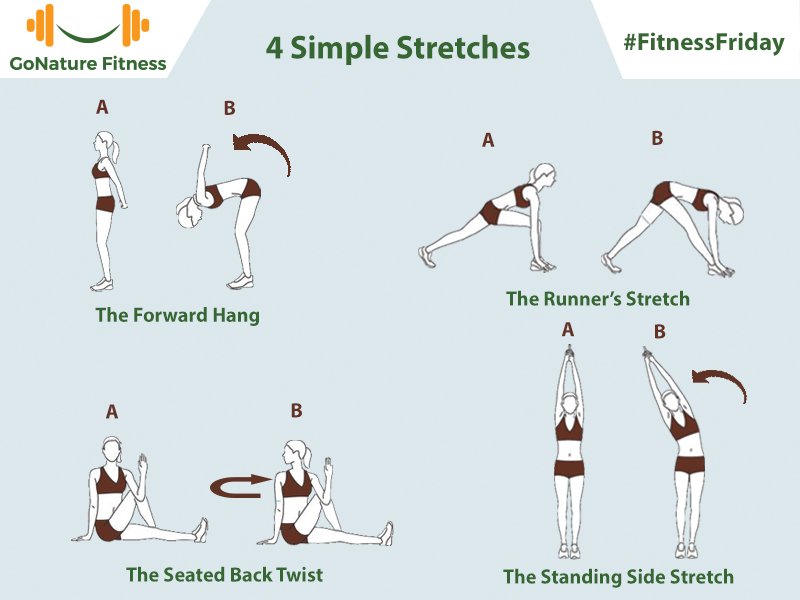 GoNature Fitness

4 Simple Stretches

#FitnessFriday

A

B

The Forward Hang

A

B

The Runner's Stretch

A

B

The Seated Back Twist

A

B

The Standing Side Stretch