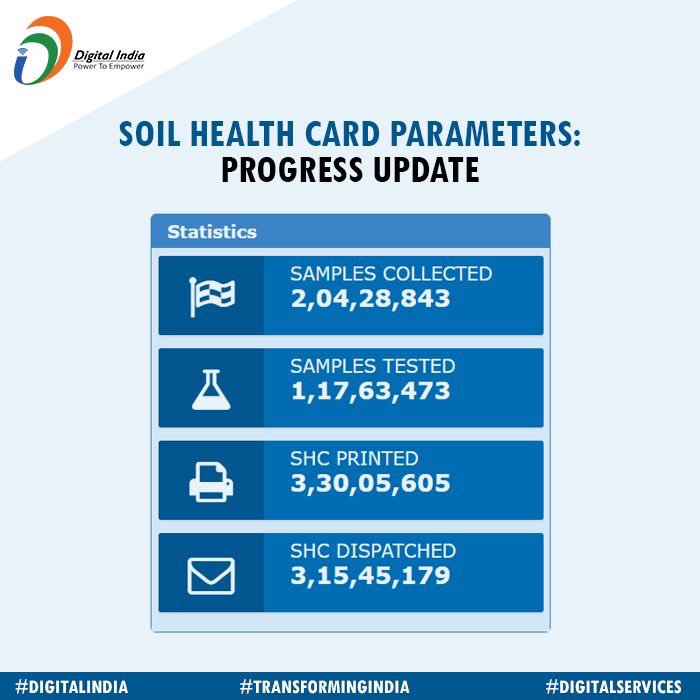 Digital India
Power To Empower

SOIL HEALTH CARD PARAMETERS:
PROGRESS UPDATE

Statistics

SAMPLES COLLECTED
2,04,28,843

SAMPLES TESTED
1,17,63,473

SHC PRINTED
3,30,05,605

SHC DISPATCHED
3,15,45,179

#DIGITALINDIA #TRANSFORMINGINDIA #DIGITALSERVICES