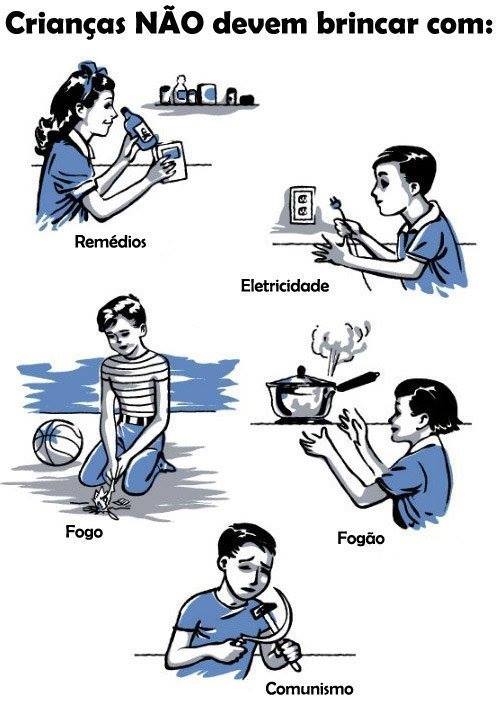 Crianças NÃO devem brincar com:

Remédios

Eletricidade

Fogo

Fogão

Comunismo