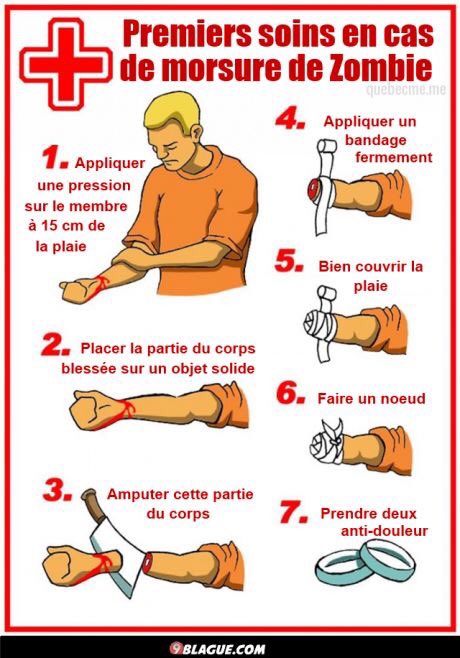 Premiers soins en cas de morsure de Zombie

quebecme.me

1. Appliquer une pression sur le membre à 15 cm de la plaie

2. Placer la partie du corps blessée sur un objet solide

3. Amputer cette partie du corps

4. Appliquer un bandage fermement

5. Bien couvrir la plaie

6. Faire un noeud

7. Prendre deux anti-douleur

9BLAGUE.COM