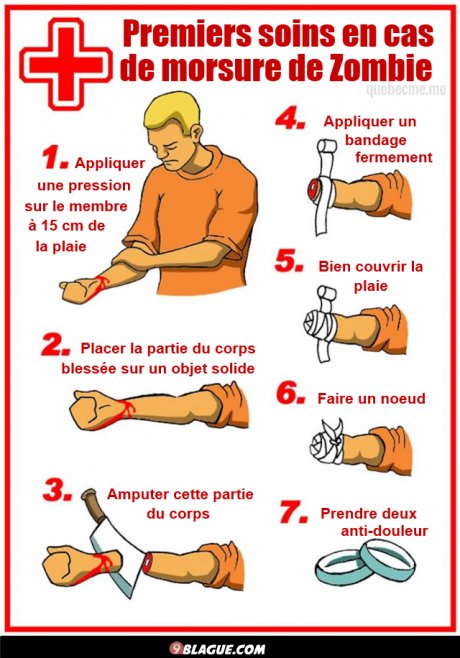 Premiers soins en cas de morsure de Zombie

quebecme.me

1. Appliquer une pression sur le membre à 15 cm de la plaie

2. Placer la partie du corps blessée sur un objet solide

3. Amputer cette partie du corps

4. Appliquer un bandage fermement

5. Bien couvrir la plaie

6. Faire un noeud

7. Prendre deux anti-douleur

9BLAGUE.COM