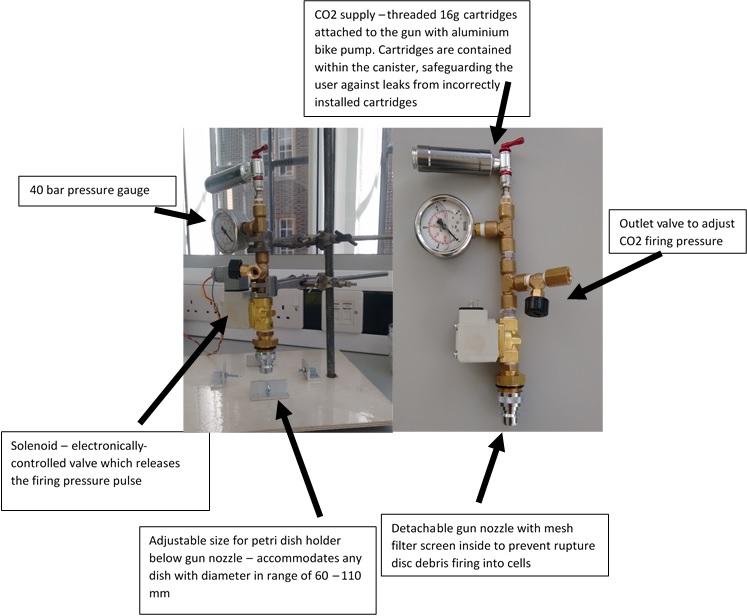 CO2 supply – threaded 16g cartridges attached to the gun with aluminium bike pump. Cartridges are contained within the canister, safeguarding the user against leaks from incorrectly installed cartridges

40 bar pressure gauge

Outlet valve to adjust CO2 firing pressure

Solenoid – electronically-controlled valve which releases the firing pressure pulse

Adjustable size for petri dish holder below gun nozzle – accommodates any dish with diameter in range of 60 – 110 mm

Detachable gun nozzle with mesh filter screen inside to prevent rupture disc debris firing into cells