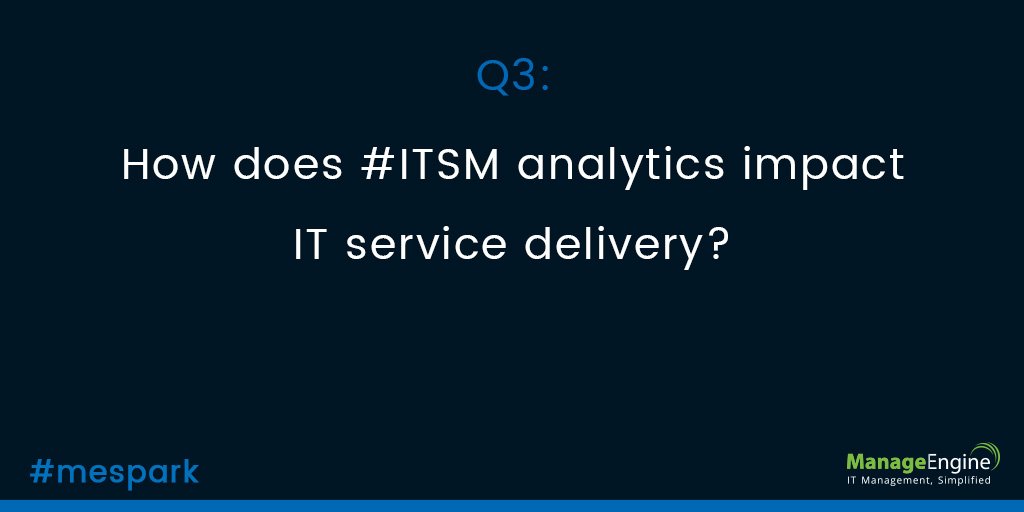 Q3:

How does #ITSM analytics impact IT service delivery?

#mespark

ManageEngine
IT Management, Simplified